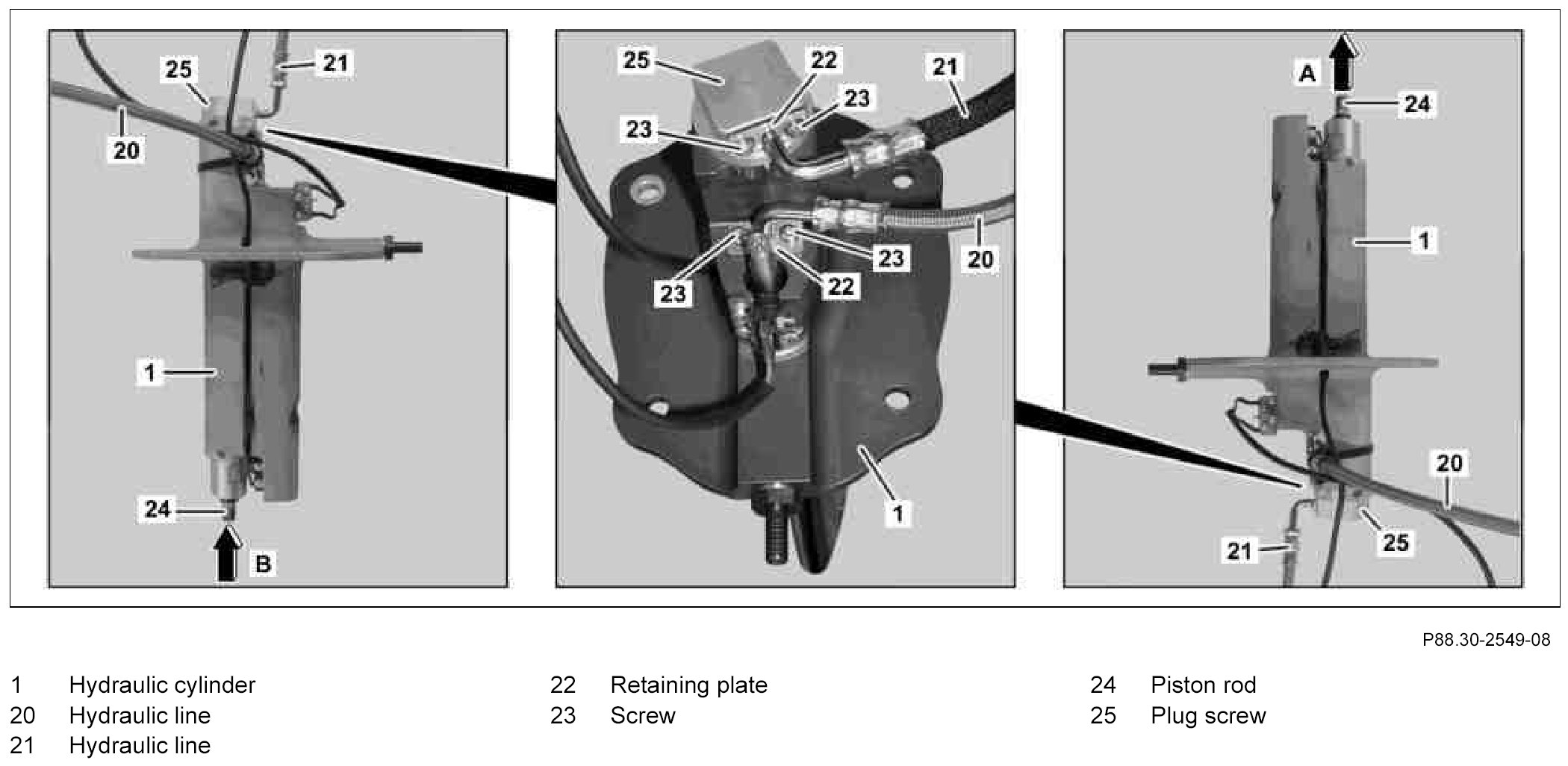 25
21
20
1
24
B

25
22
21
23
23
23
20
23
22
1

A
24
1
20
21
25

P88.30-2549-08

1 Hydraulic cylinder
20 Hydraulic line
21 Hydraulic line

22 Retaining plate
23 Screw

24 Piston rod
25 Plug screw