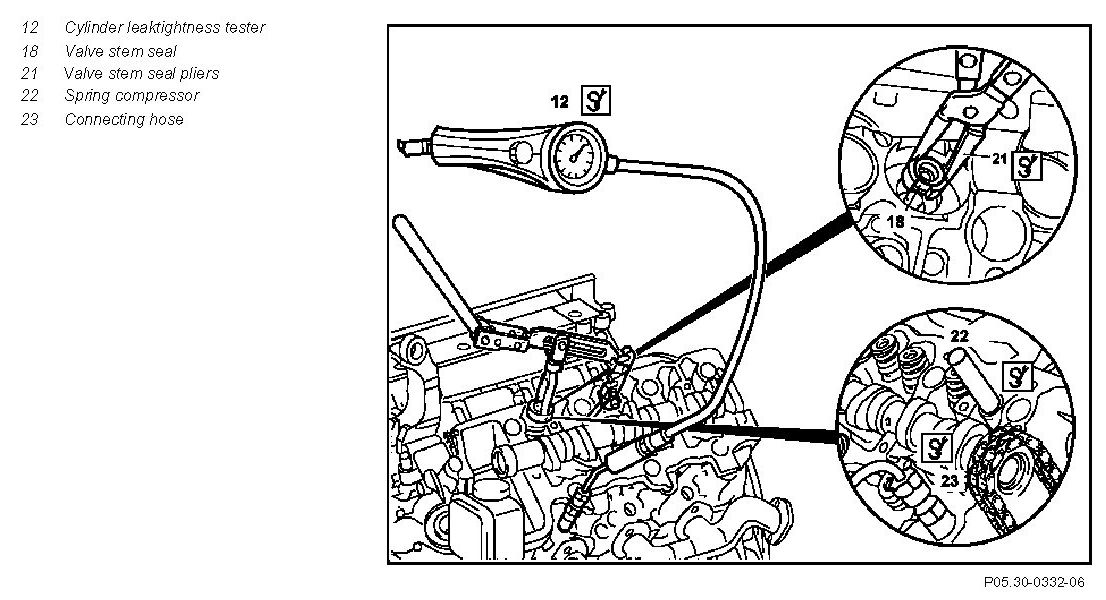 12 Cylinder leaktightness tester
18 Valve stem seal
21 Valve stem seal pliers
22 Spring compressor
23 Connecting hose

12

21

18

22

23

P05.30-0332-06