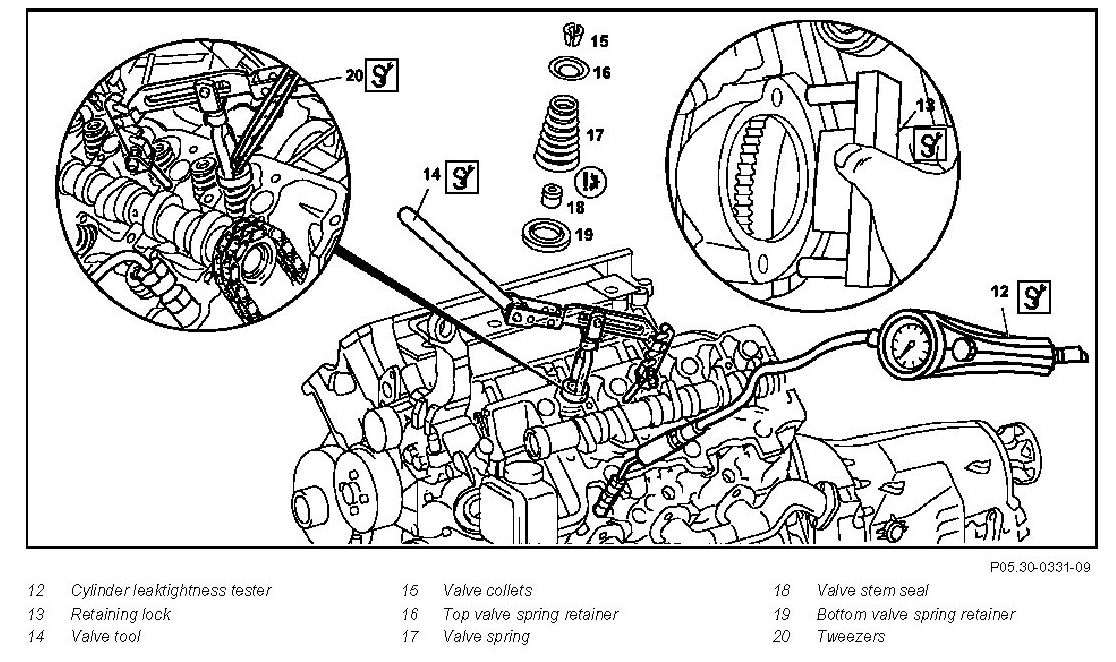 20
15
16
17
14
18
19
13
12

P05.30-0331-09

12 Cylinder leaktightness tester
13 Retaining lock
14 Valve tool

15 Valve collets
16 Top valve spring retainer
17 Valve spring

18 Valve stem seal
19 Bottom valve spring retainer
20 Tweezers