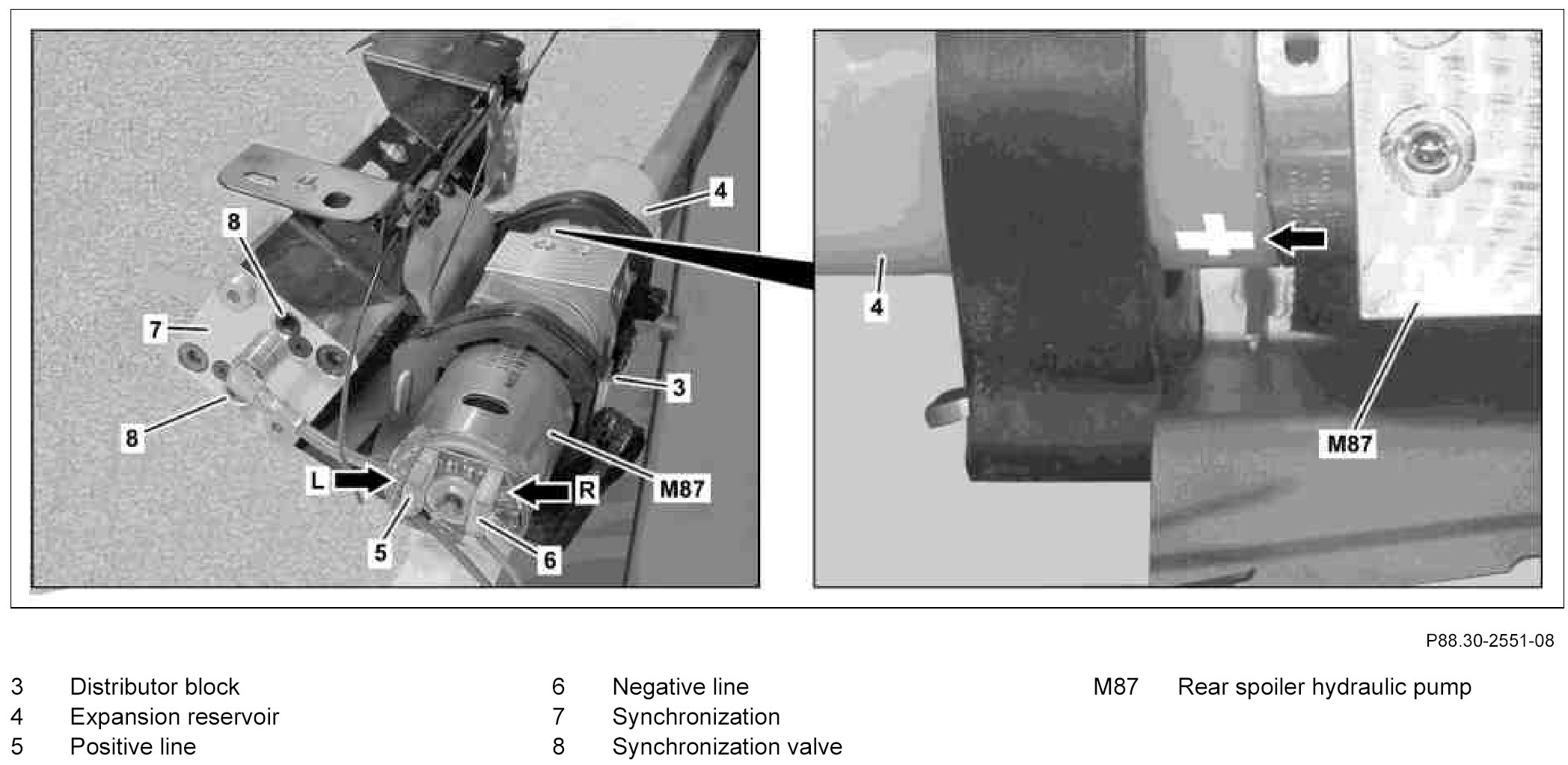 8
4
7
3
8
L
R
M87
5
6

4
M87

P88.30-2551-08

3 Distributor block
4 Expansion reservoir
5 Positive line

6 Negative line
7 Synchronization
8 Synchronization valve

M87 Rear spoiler hydraulic pump