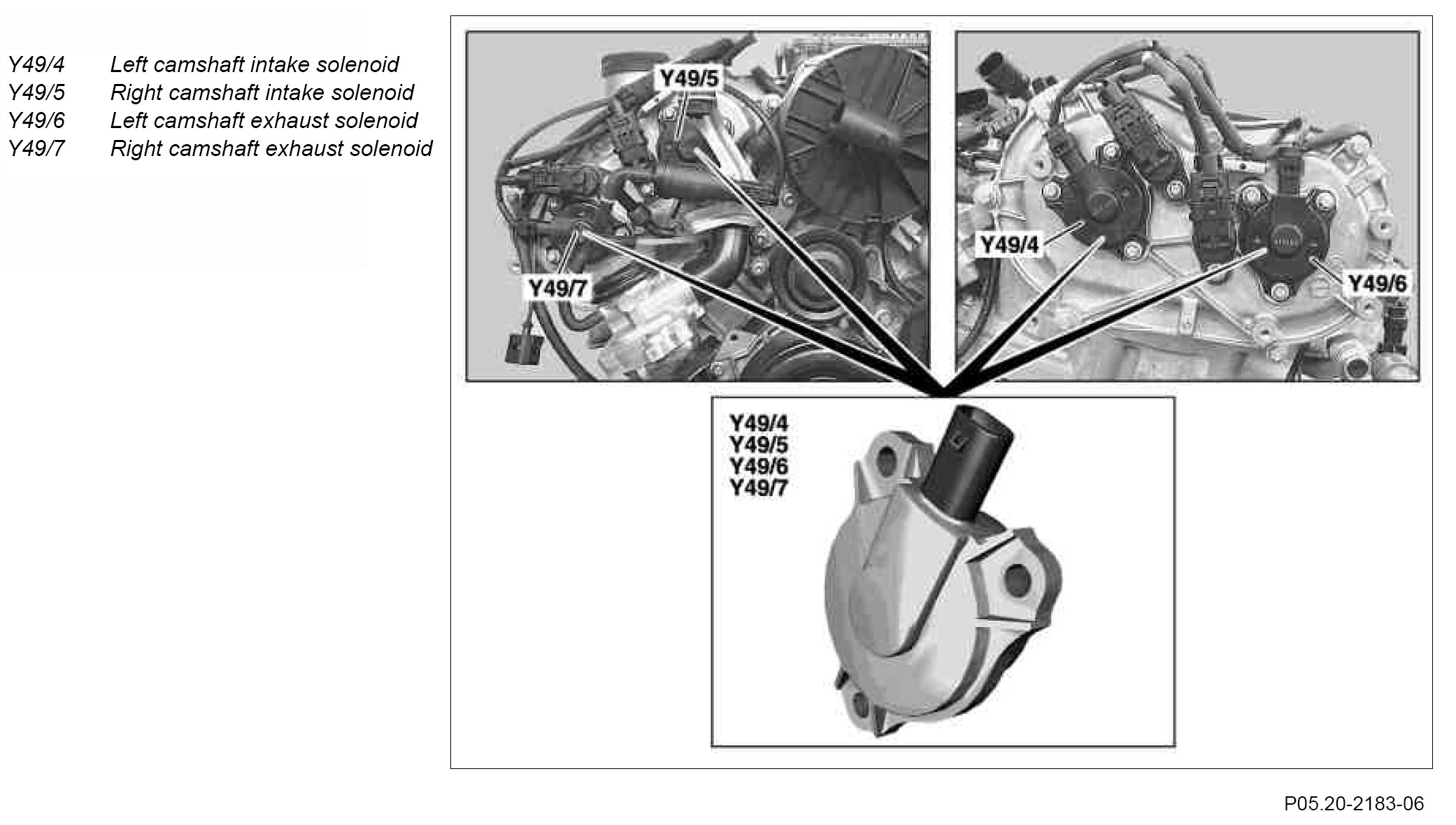 Y49/4 Left camshaft intake solenoid
Y49/5 Right camshaft intake solenoid
Y49/6 Left camshaft exhaust solenoid
Y49/7 Right camshaft exhaust solenoid

Y49/5

Y49/7

Y49/4

Y49/6

Y49/4
Y49/5
Y49/6
Y49/7

P05.20-2183-06