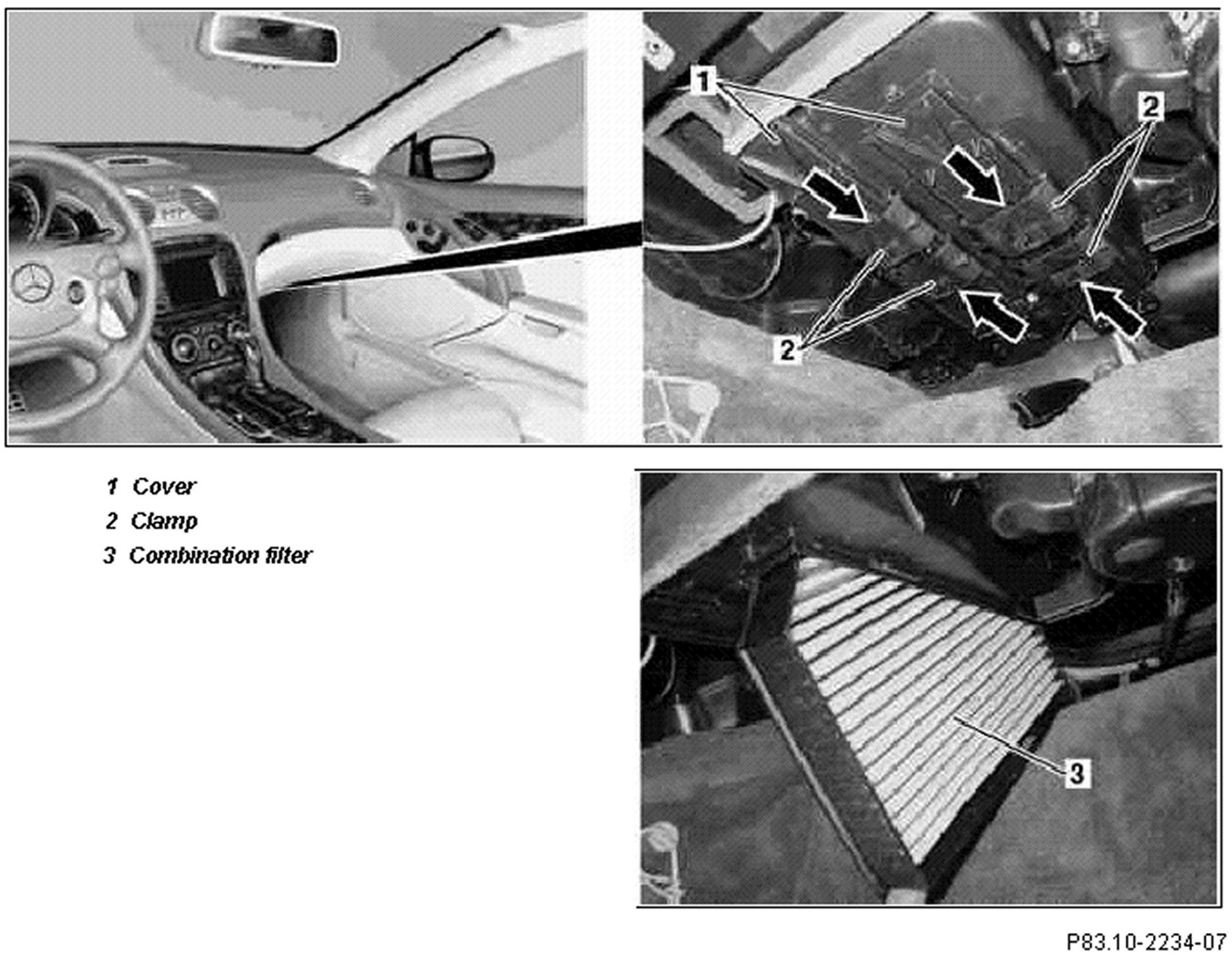 1

2

2

1 Cover
2 Clamp
3 Combination filter

3

P83.10-2234-07