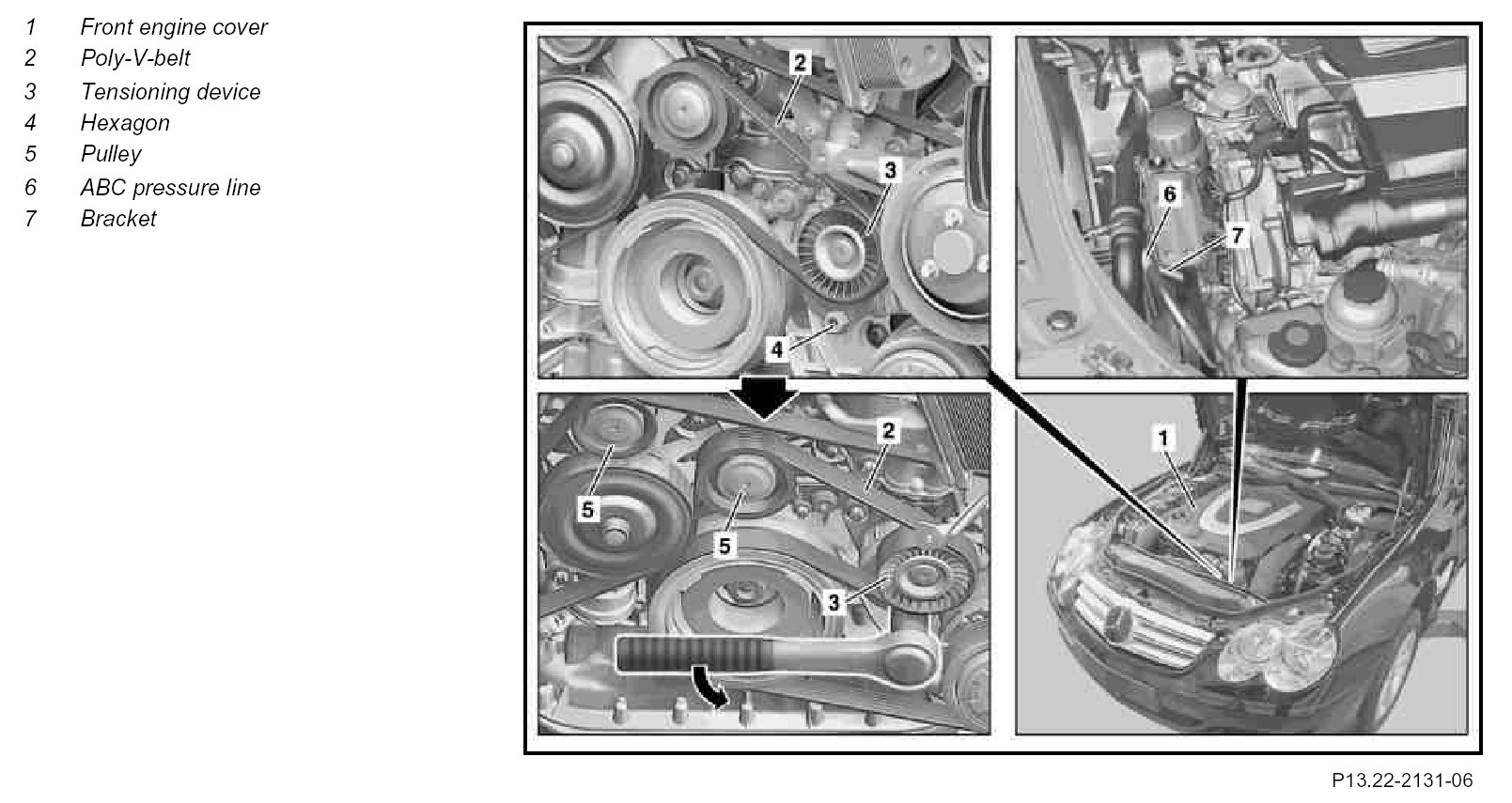 1 Front engine cover
2 Poly-V-belt
3 Tensioning device
4 Hexagon
5 Pulley
6 ABC pressure line
7 Bracket

2
3
4
6
7
2
5
5
3
1

P13.22-2131-06