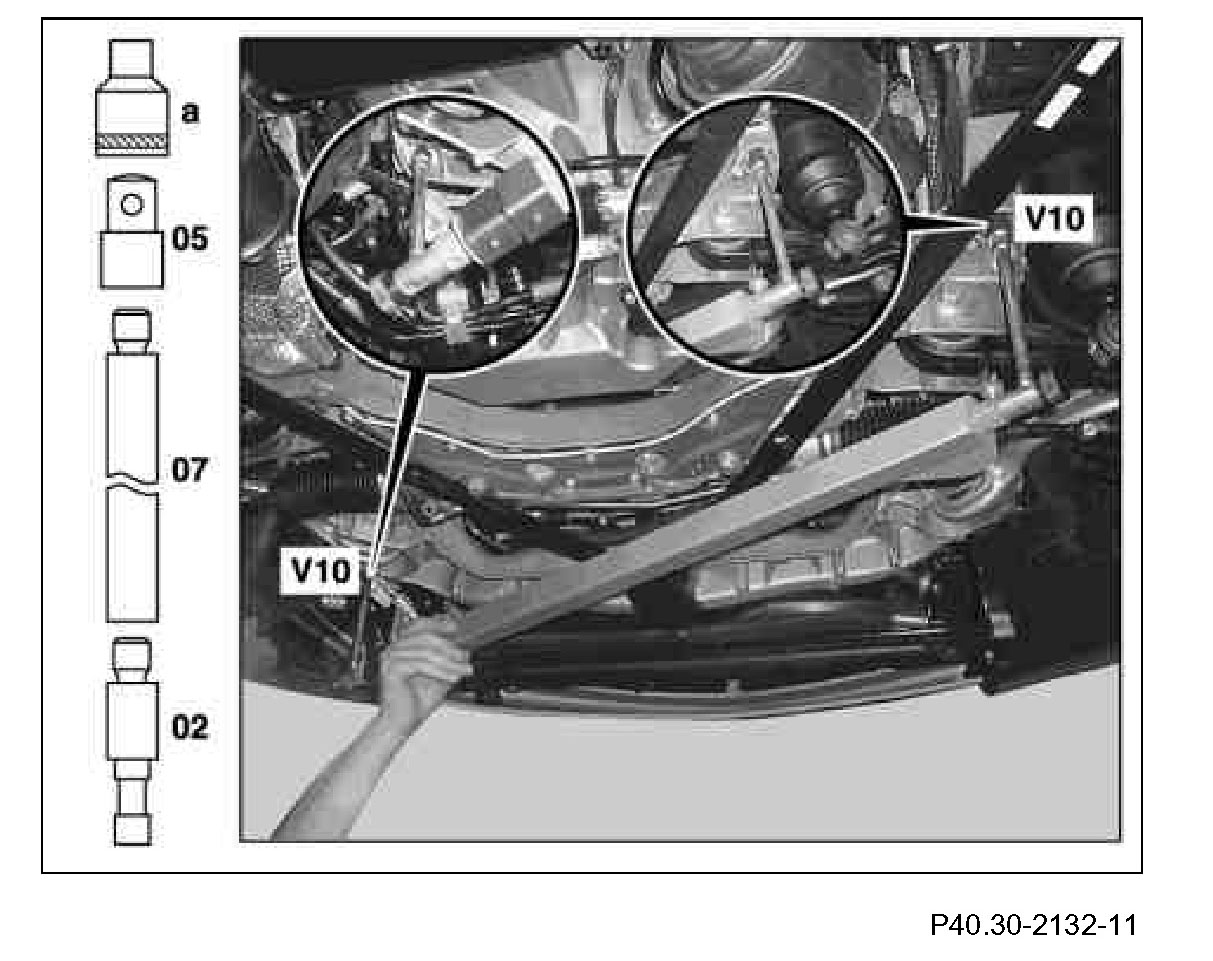 a
05
07
02
V10
V10
P40.30-2132-11