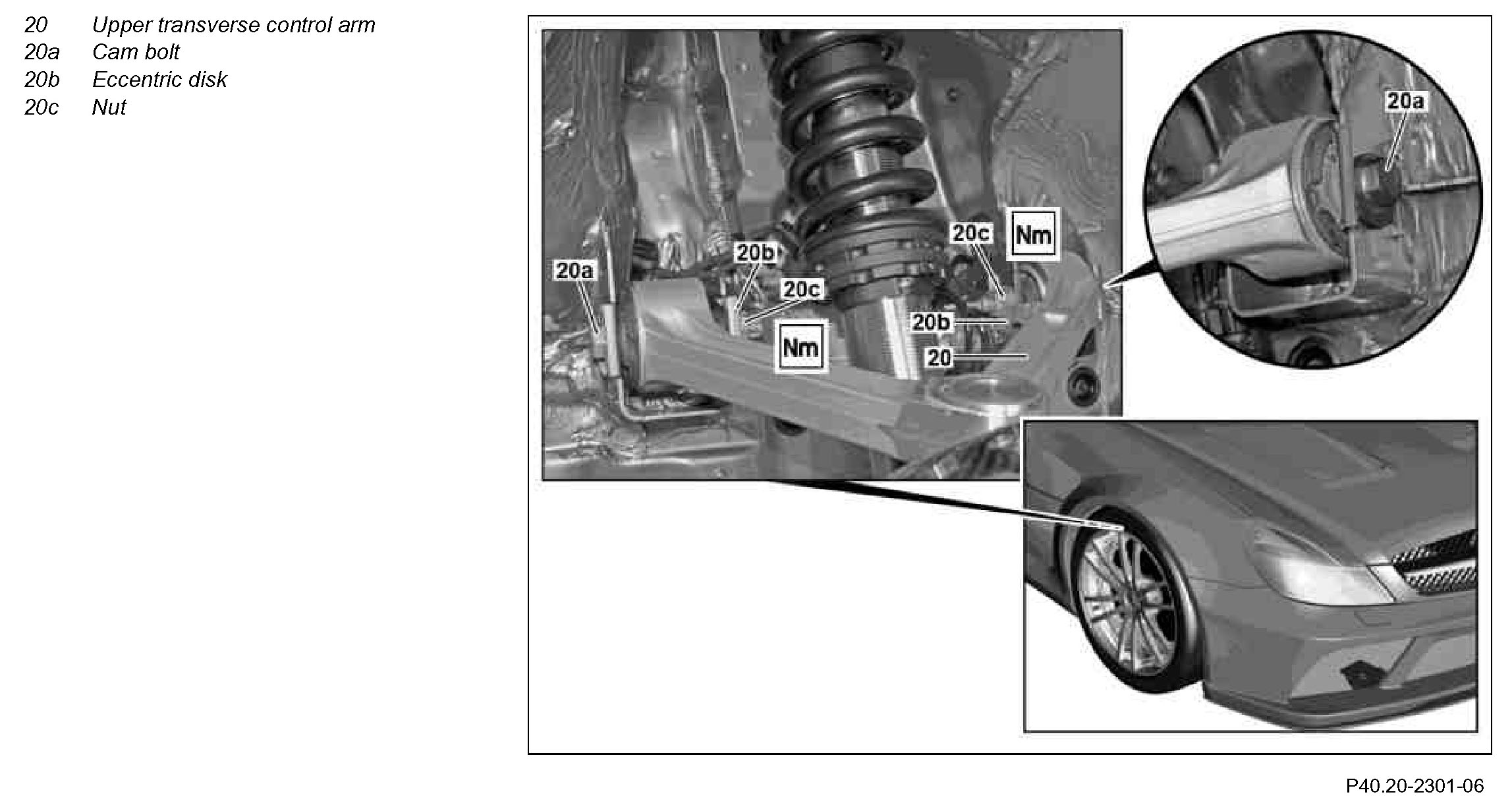 20 Upper transverse control arm
20a Cam bolt
20b Eccentric disk
20c Nut

20a
20b
20c
Nm
20c
Nm
20b
20
20a

P40.20-2301-06