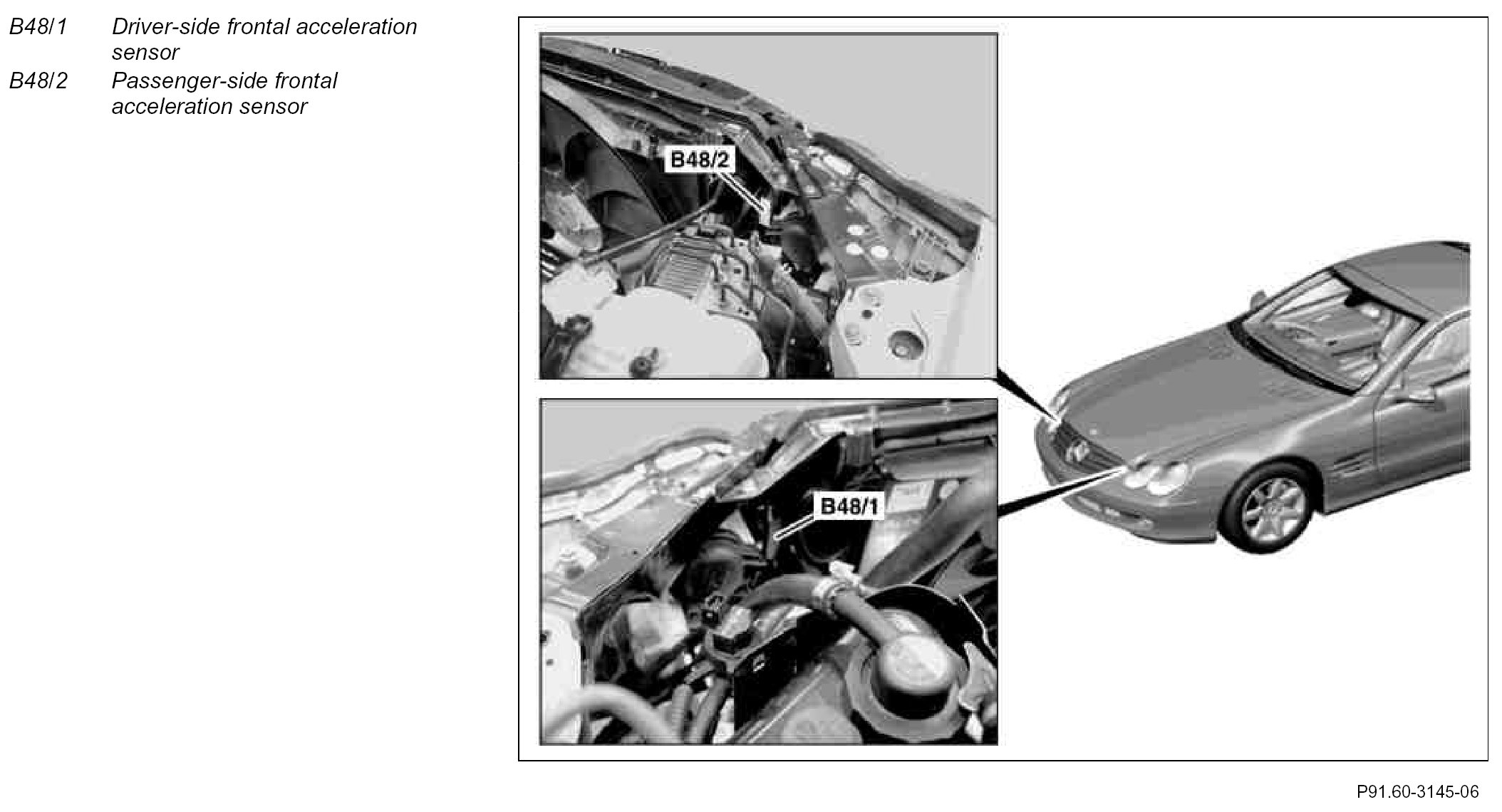 B48/1 Driver-side frontal acceleration sensor
B48/2 Passenger-side frontal acceleration sensor

B48/2

B48/1

P91.60-3145-06