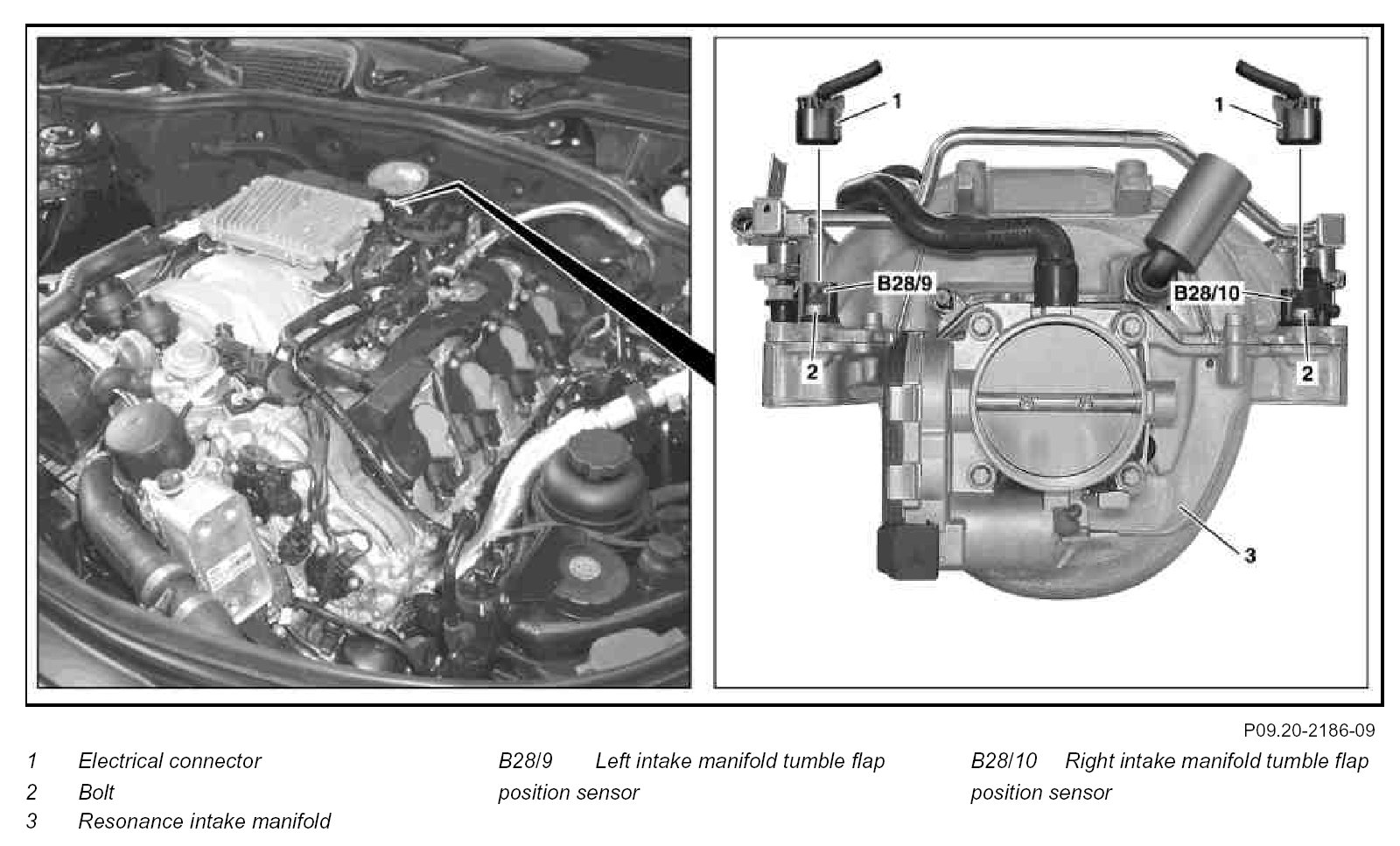 1

1

B28/9

B28/10

2

2

3

P09.20-2186-09

1 Electrical connector

2 Bolt

3 Resonance intake manifold

B28/9 Left intake manifold tumble flap position sensor

B28/10 Right intake manifold tumble flap position sensor