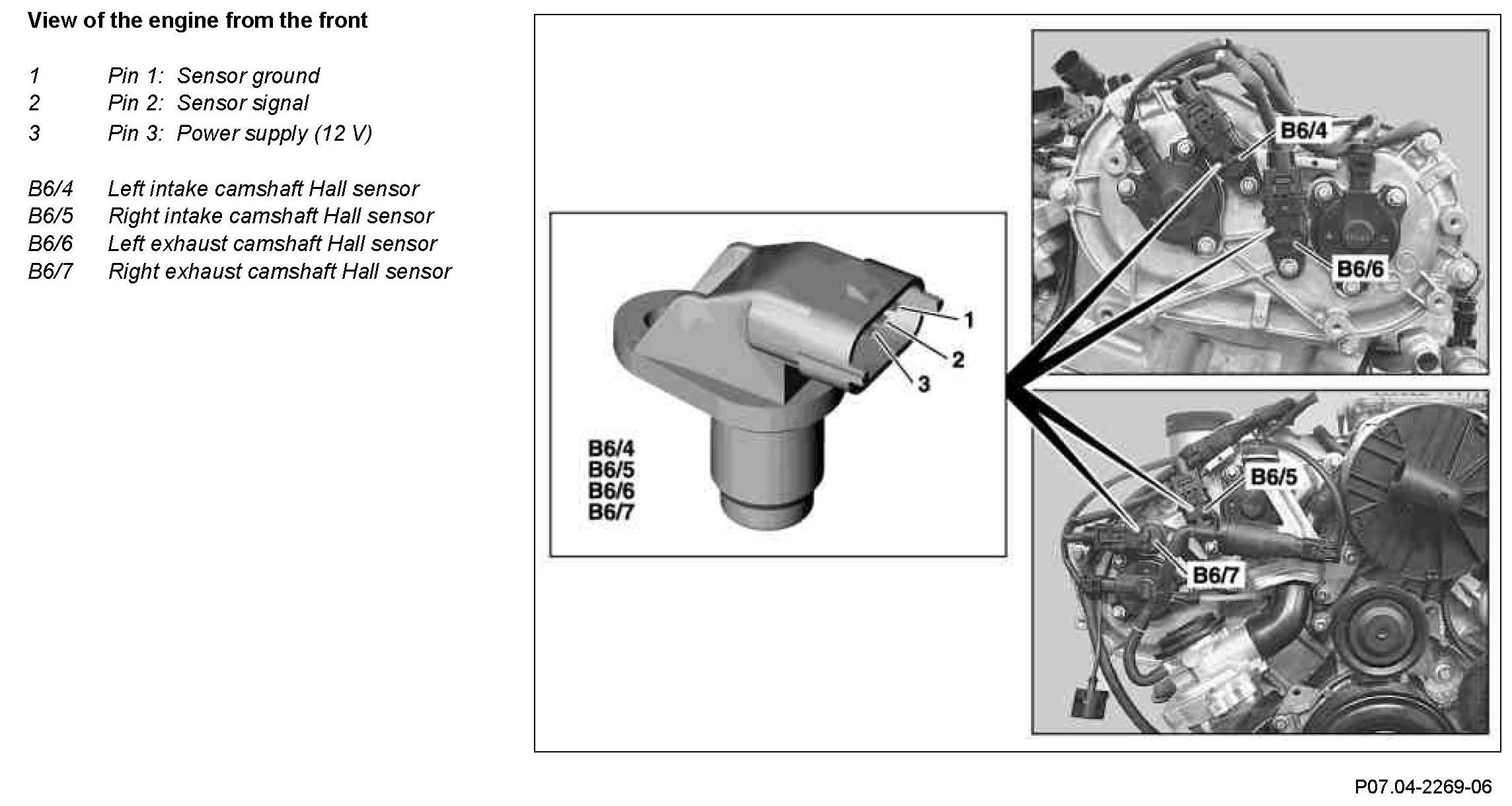 View of the engine from the front

1 Pin 1: Sensor ground
2 Pin 2: Sensor signal
3 Pin 3: Power supply (12 V)

B6/4 Left intake camshaft Hall sensor
B6/5 Right intake camshaft Hall sensor
B6/6 Left exhaust camshaft Hall sensor
B6/7 Right exhaust camshaft Hall sensor

1
2
3

B6/4
B6/5
B6/6
B6/7

B6/4
B6/6

B6/5
B6/7

P07.04-2269-06