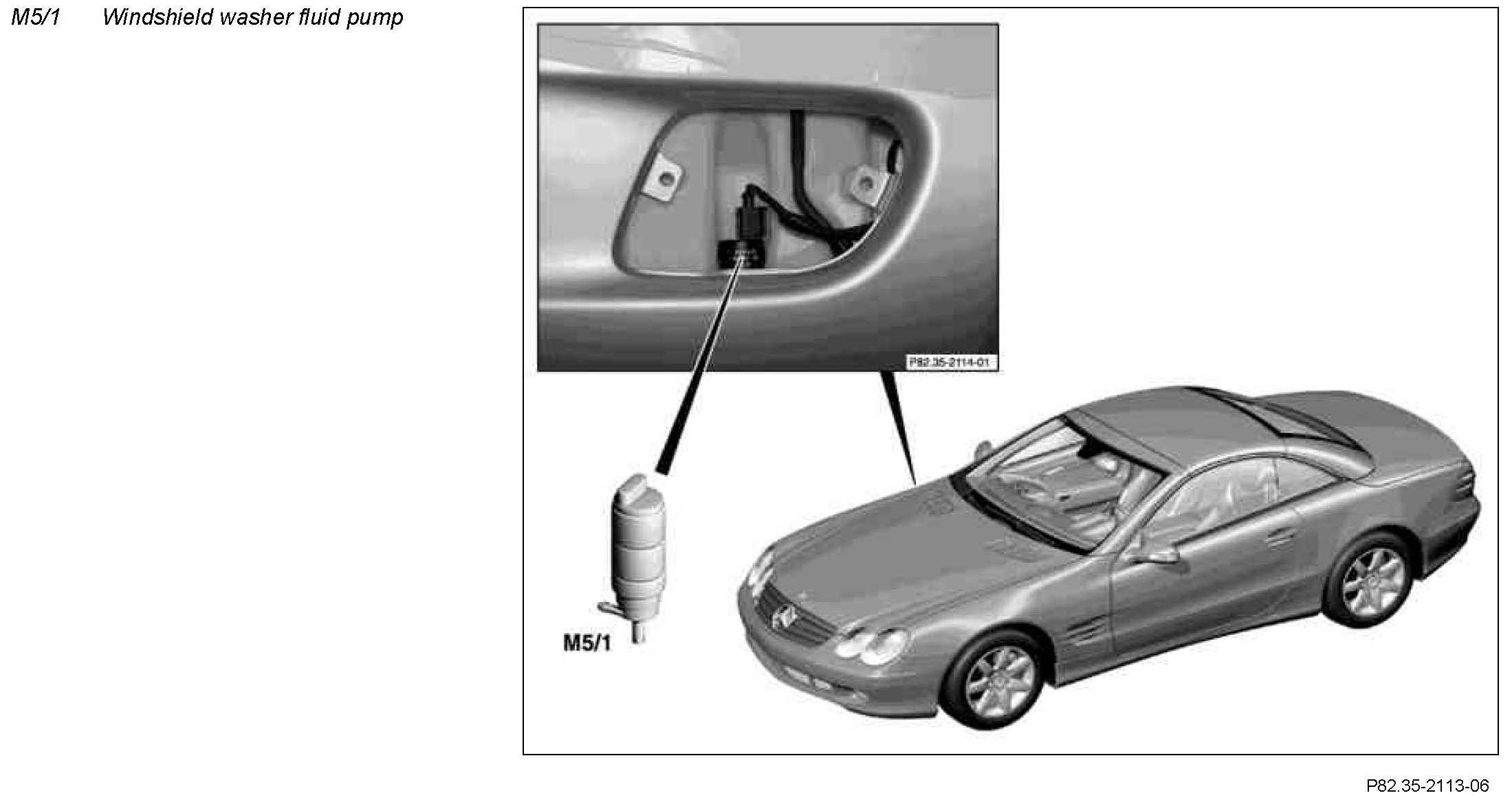 M5/1 Windshield washer fluid pump

P82.35-2114-01

M5/1

P82.35-2113-06