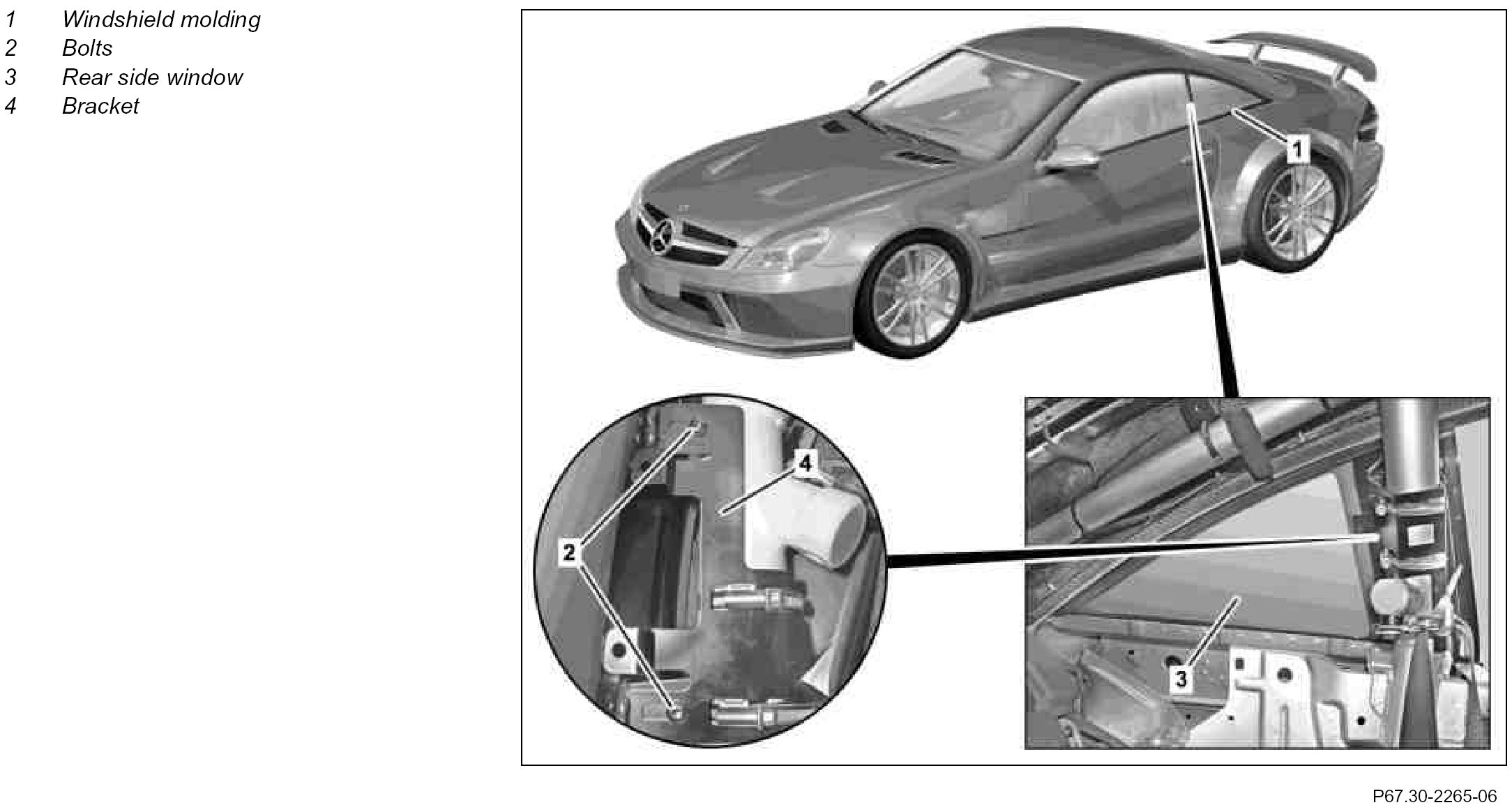 1 Windshield molding
2 Bolts
3 Rear side window
4 Bracket

1

4

2

3

P67.30-2265-06