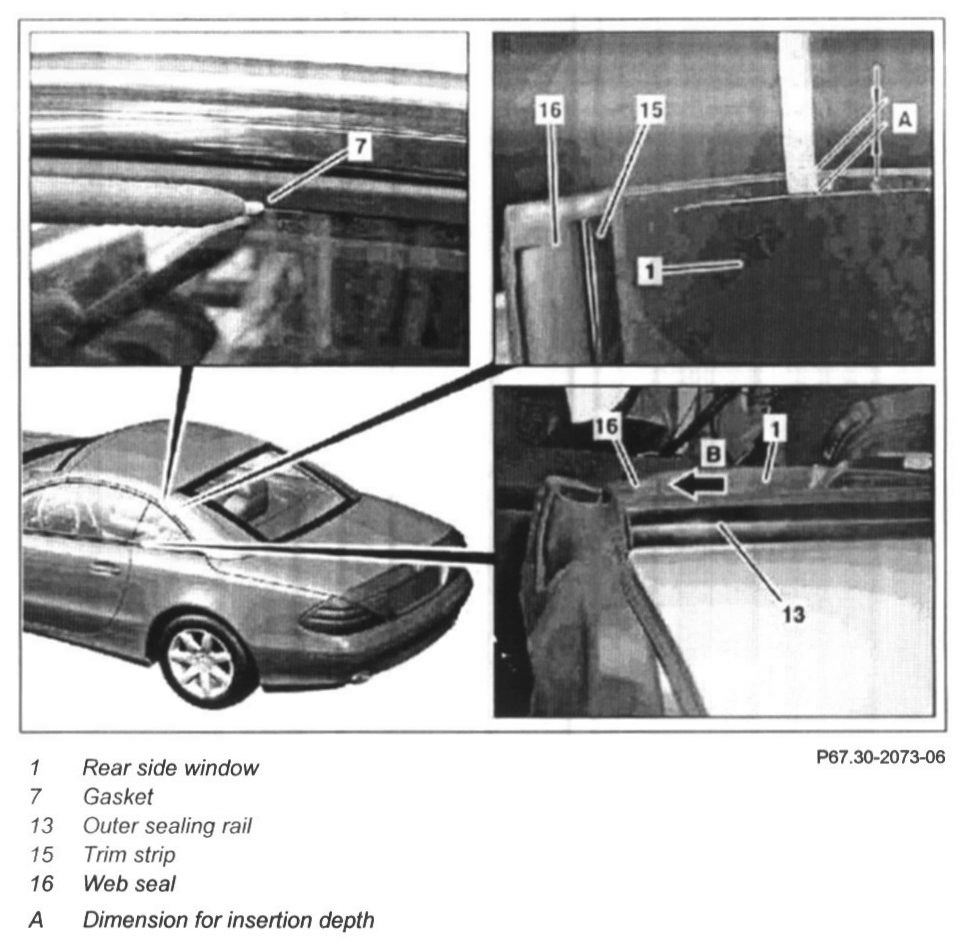 7

16 15 A

1

16 B 1

13

P67.30-2073-06

1 Rear side window
7 Gasket
13 Outer sealing rail
15 Trim strip
16 Web seal
A Dimension for insertion depth