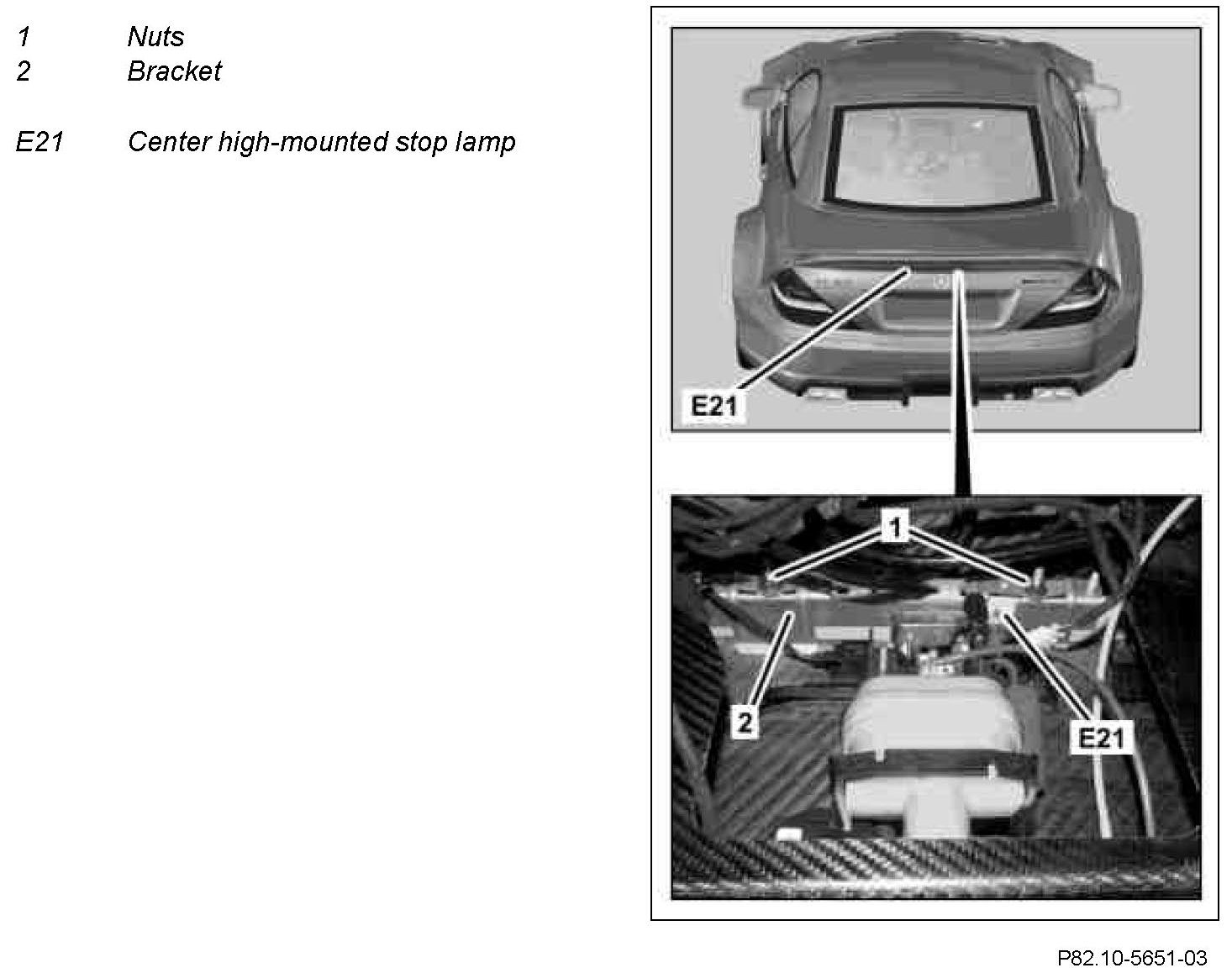 1 Nuts
2 Bracket

E21 Center high-mounted stop lamp

E21

1

2

E21

P82.10-5651-03