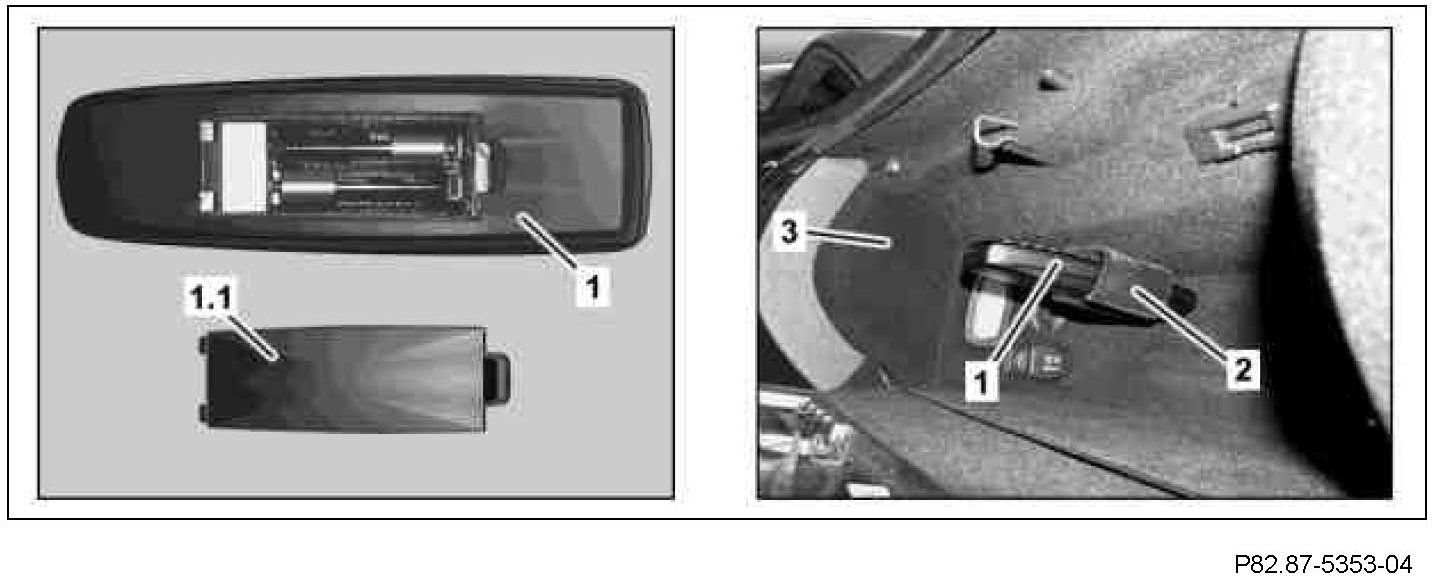 1

1.1

3

1

2

P82.87-5353-04