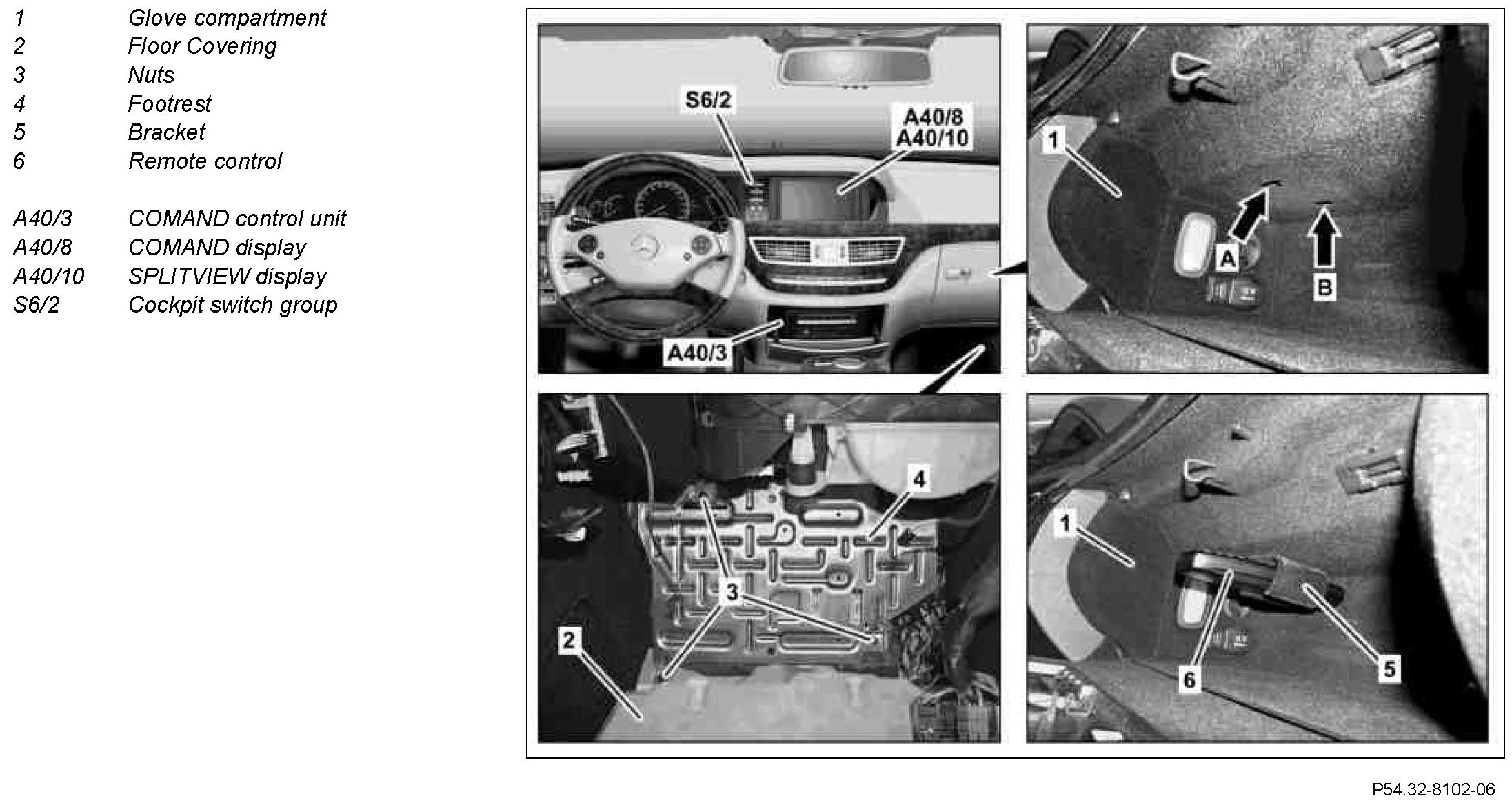 1 Glove compartment
2 Floor Covering
3 Nuts
4 Footrest
5 Bracket
6 Remote control

A40/3 COMAND control unit
A40/8 COMAND display
A40/10 SPLITVIEW display
S6/2 Cockpit switch group

S6/2
A40/8
A40/10
A40/3
1
A
B
4
3
2
1
6
5

P54.32-8102-06