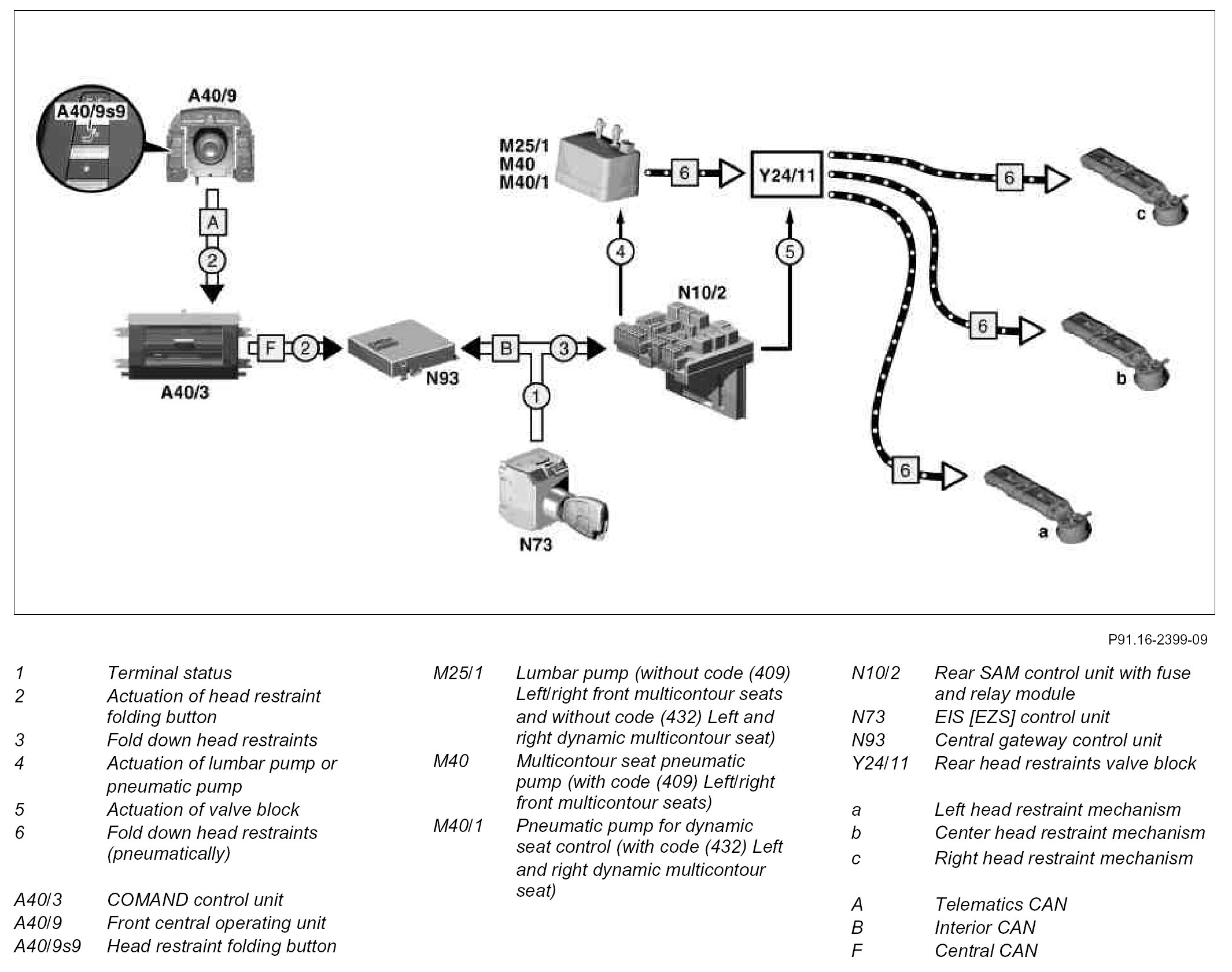 A40/9s9
A40/9
A
2
A40/3
F
2
N93
B
3
1
N73
M25/1
M40
M40/1
6
Y24/11
4
5
N10/2
6
c
6
b
6
a

P91.16-2399-09

1 Terminal status
2 Actuation of head restraint folding button
3 Fold down head restraints
4 Actuation of lumbar pump or pneumatic pump
5 Actuation of valve block
6 Fold down head restraints (pneumatically)

A40/3 COMAND control unit
A40/9 Front central operating unit
A40/9s9 Head restraint folding button

M25/1 Lumbar pump (without code (409) Left/right front multicontour seats and without code (432) Left and right dynamic multicontour seat)
M40 Multicontour seat pneumatic pump (with code (409) Left/right front multicontour seats)
M40/1 Pneumatic pump for dynamic seat control (with code (432) Left and right dynamic multicontour seat)

N10/2 Rear SAM control unit with fuse and relay module
N73 EIS [EZS] control unit
N93 Central gateway control unit
Y24/11 Rear head restraints valve block

a Left head restraint mechanism
b Center head restraint mechanism
c Right head restraint mechanism

A Telematics CAN
B Interior CAN
F Central CAN