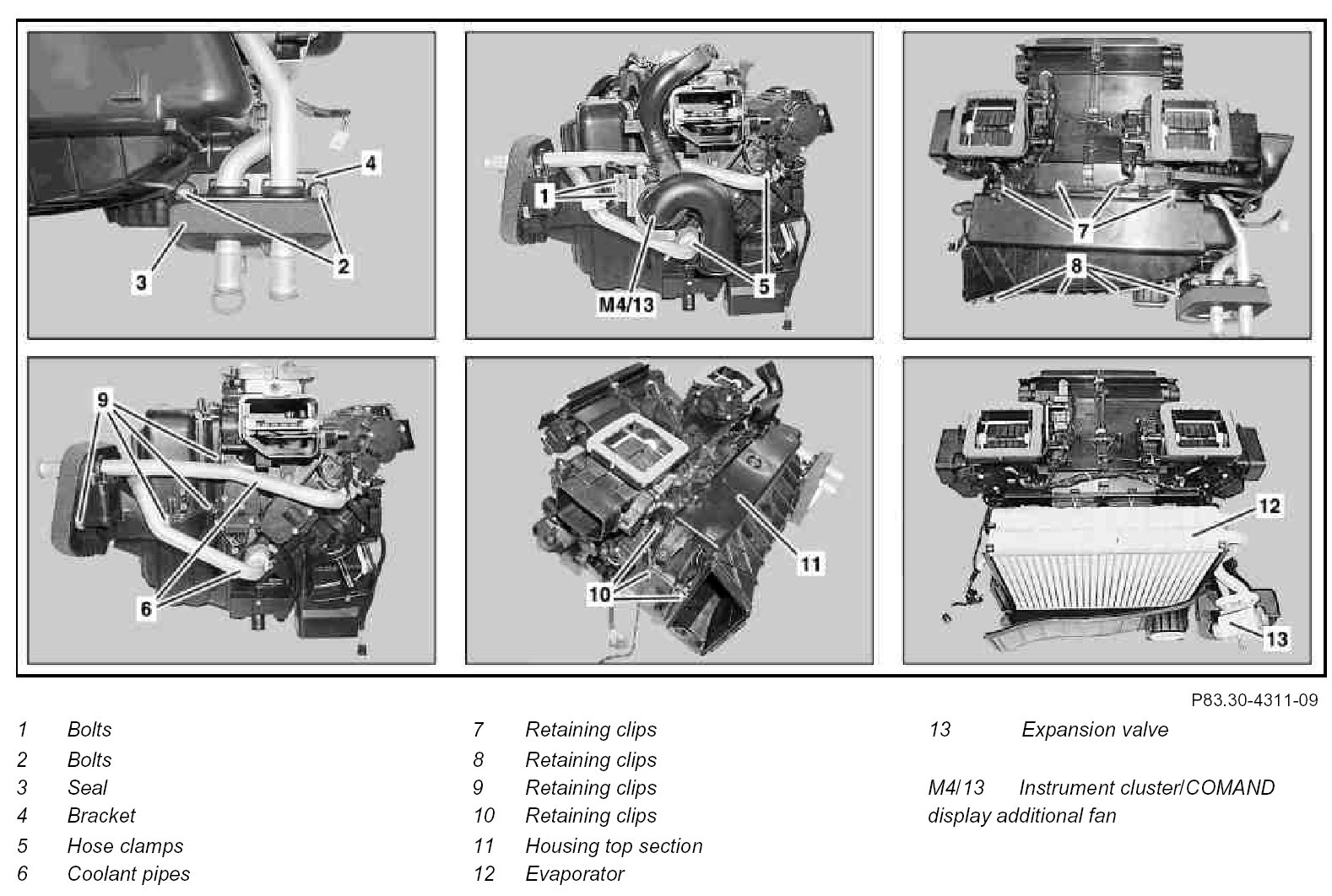 4

3

2

1

M4/13

5

7

8

9

6

10

11

12

13

P83.30-4311-09

1 Bolts
2 Bolts
3 Seal
4 Bracket
5 Hose clamps
6 Coolant pipes

7 Retaining clips
8 Retaining clips
9 Retaining clips
10 Retaining clips
11 Housing top section
12 Evaporator

13 Expansion valve

M4/13 Instrument cluster/COMAND display additional fan