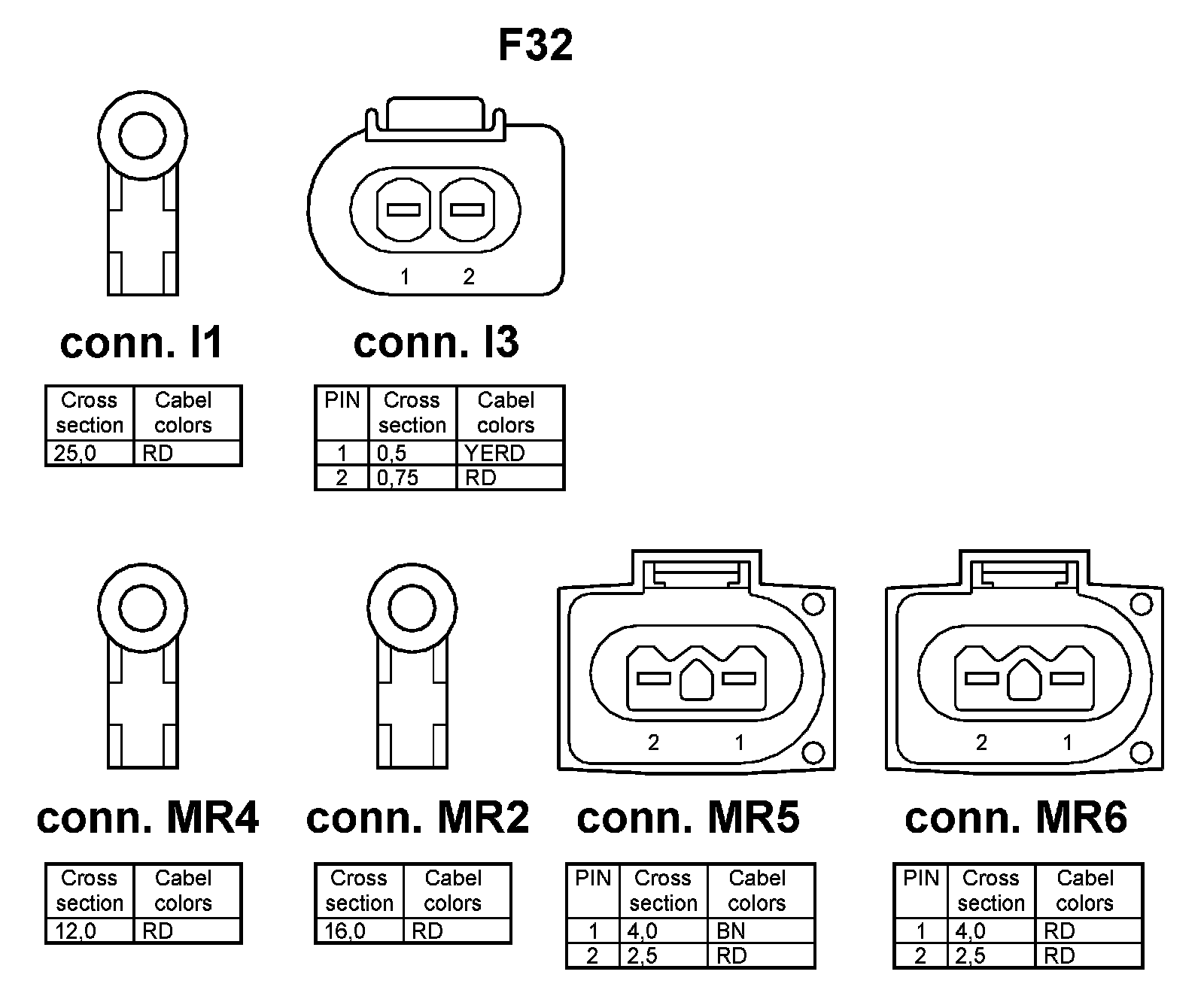 F32

1 2

conn. I1

| Cross section | Cabel colors |
|---|---|
| 25,0 | RD |

conn. I3

| PIN | Cross section | Cabel colors |
|---|---|---|
| 1 | 0,5 | YERD |
| 2 | 0,75 | RD |

2 1

2 1

conn. MR4

| Cross section | Cabel colors |
|---|---|
| 12,0 | RD |

conn. MR2

| Cross section | Cabel colors |
|---|---|
| 16,0 | RD |

conn. MR5

| PIN | Cross section | Cabel colors |
|---|---|---|
| 1 | 4,0 | BN |
| 2 | 2,5 | RD |

conn. MR6

| PIN | Cross section | Cabel colors |
|---|---|---|
| 1 | 4,0 | RD |
| 2 | 2,5 | RD |