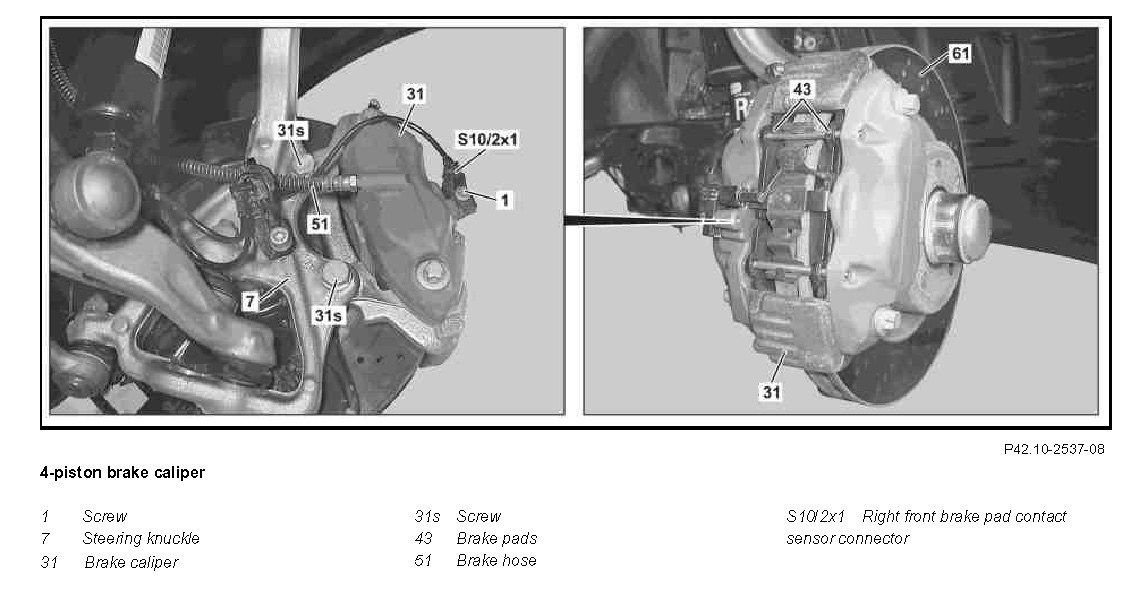 31
31s
S10/2x1
1
51
7
31s

61
43
31

P42.10-2537-08

4-piston brake caliper

1 Screw
7 Steering knuckle
31 Brake caliper

31s Screw
43 Brake pads
51 Brake hose

S10/2x1 Right front brake pad contact sensor connector