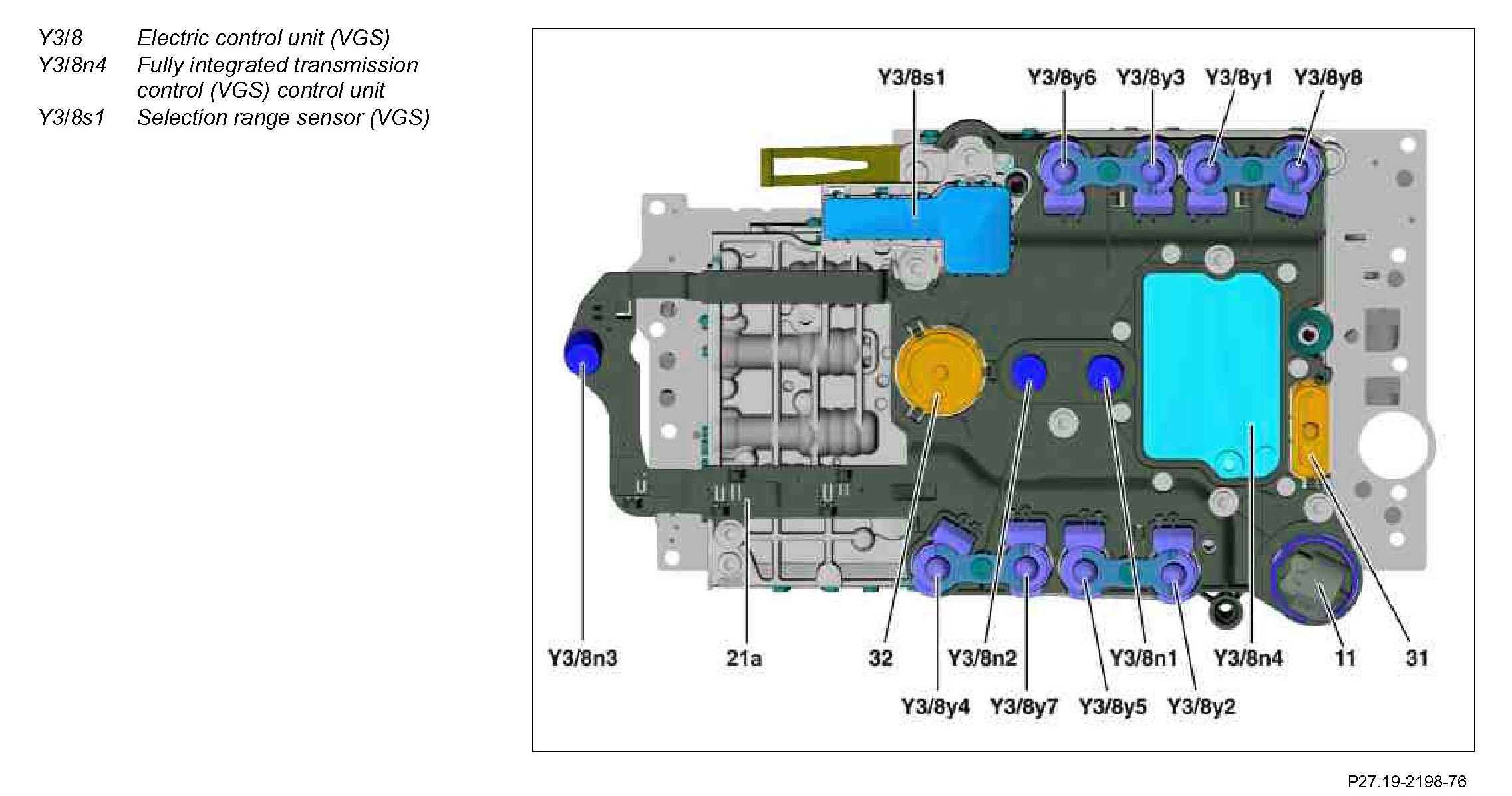 Y3/8 Electric control unit (VGS)
Y3/8n4 Fully integrated transmission control (VGS) control unit
Y3/8s1 Selection range sensor (VGS)

Y3/8s1
Y3/8y6
Y3/8y3
Y3/8y1
Y3/8y8

Y3/8n3
21a
32
Y3/8n2
Y3/8n1
Y3/8n4
11
31

Y3/8y4
Y3/8y7
Y3/8y5
Y3/8y2

P27.19-2198-76