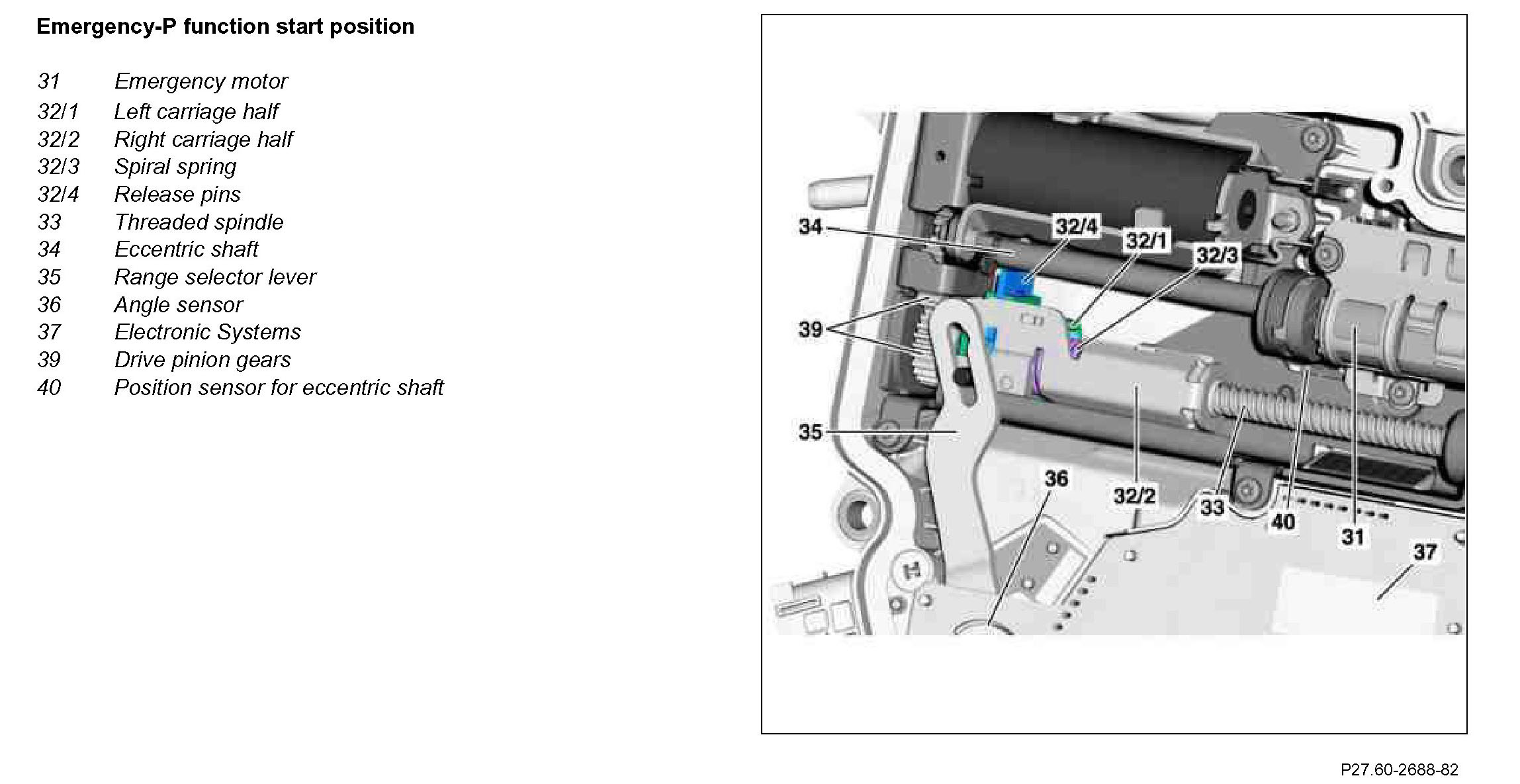 Emergency-P function start position

31 Emergency motor
32/1 Left carriage half
32/2 Right carriage half
32/3 Spiral spring
32/4 Release pins
33 Threaded spindle
34 Eccentric shaft
35 Range selector lever
36 Angle sensor
37 Electronic Systems
39 Drive pinion gears
40 Position sensor for eccentric shaft

34
32/4
32/1
32/3
39
35
36
32/2
33
40
31
37

P27.60-2688-82