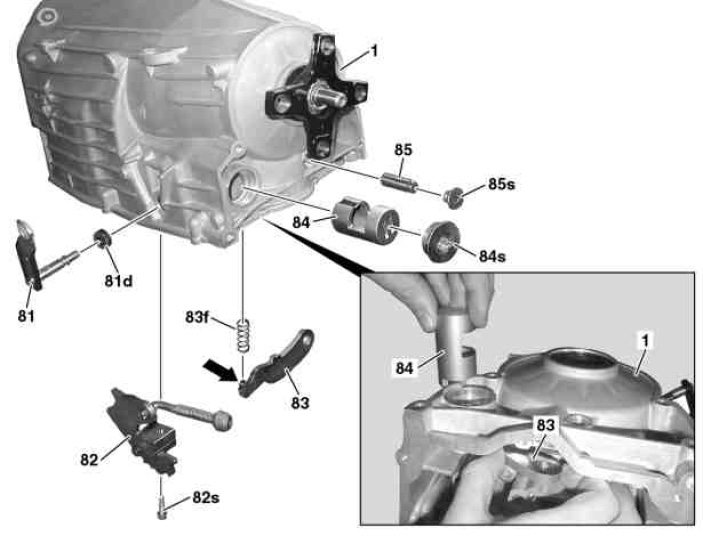 1
85
85s
84
84s
81d
81
83f
83
82
82s
84
1
83