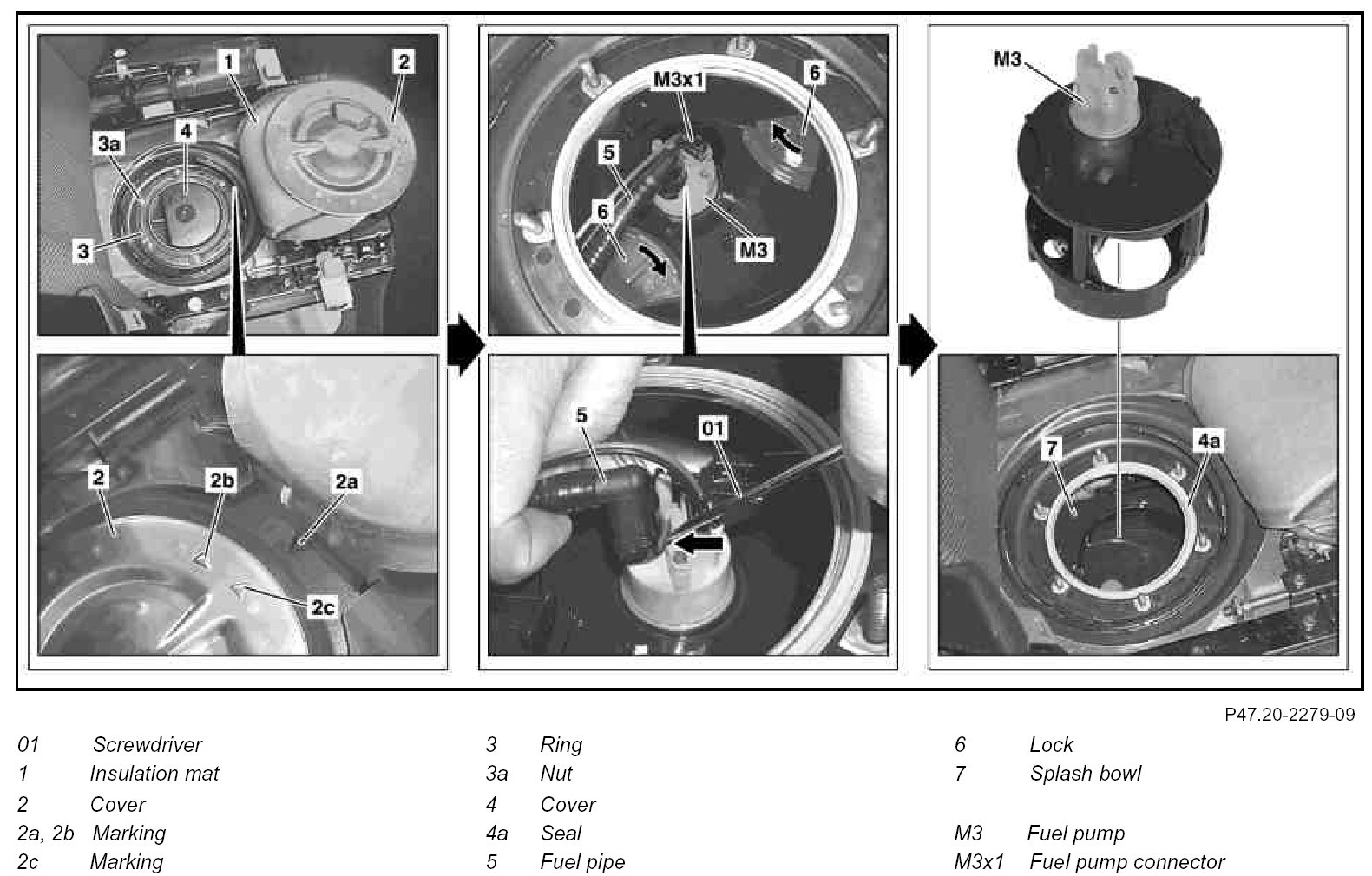 1
2
3a
4
3
2
2b
2a
2c
M3x1
6
5
6
M3
5
01
M3
7
4a

P47.20-2279-09

01 Screwdriver
1 Insulation mat
2 Cover
2a, 2b Marking
2c Marking

3 Ring
3a Nut
4 Cover
4a Seal
5 Fuel pipe

6 Lock
7 Splash bowl

M3 Fuel pump
M3x1 Fuel pump connector