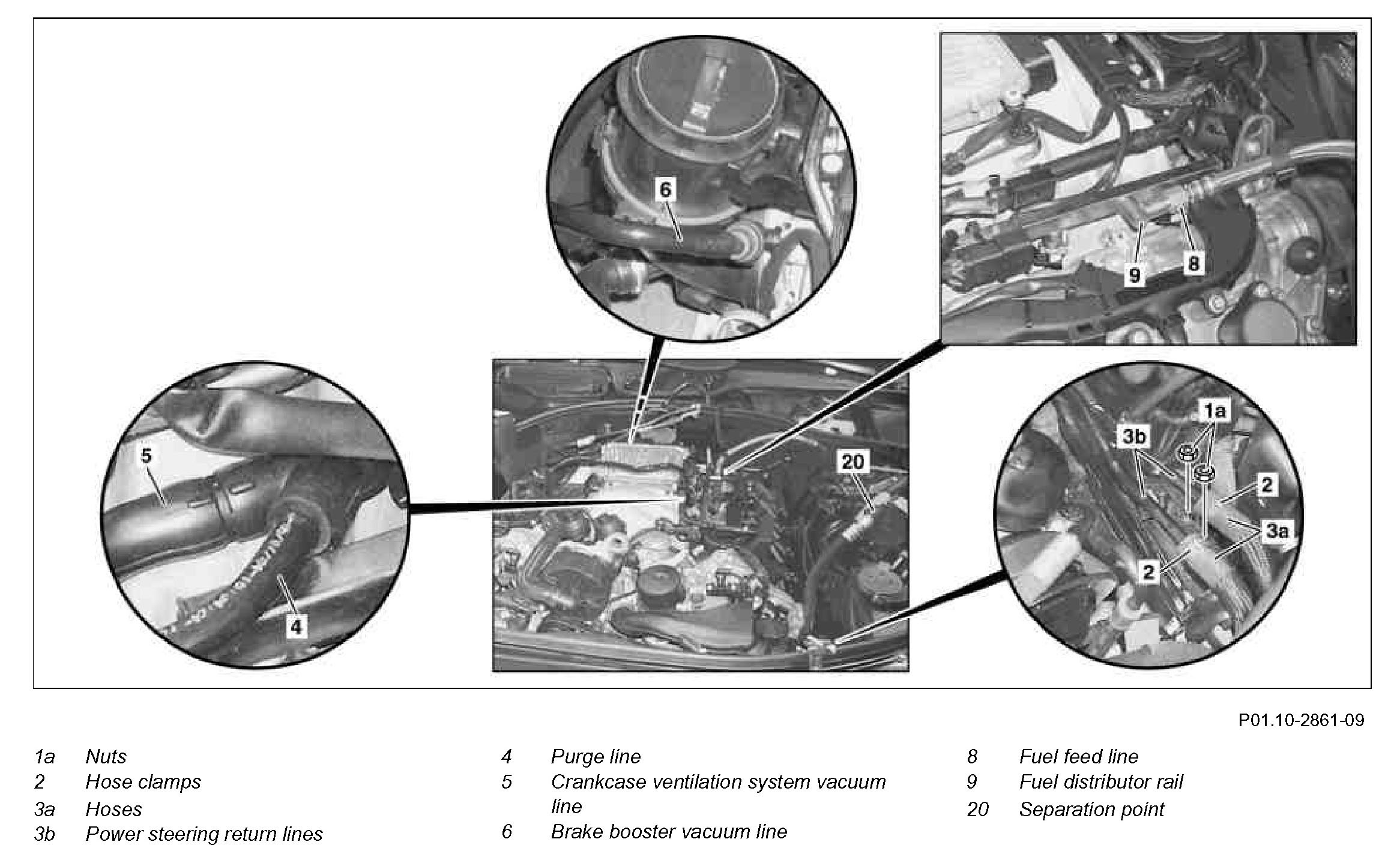 6

9
8

5

4

20

1a
3b
2
3a
2

P01.10-2861-09

1a Nuts
2 Hose clamps
3a Hoses
3b Power steering return lines

4 Purge line
5 Crankcase ventilation system vacuum line
6 Brake booster vacuum line

8 Fuel feed line
9 Fuel distributor rail
20 Separation point