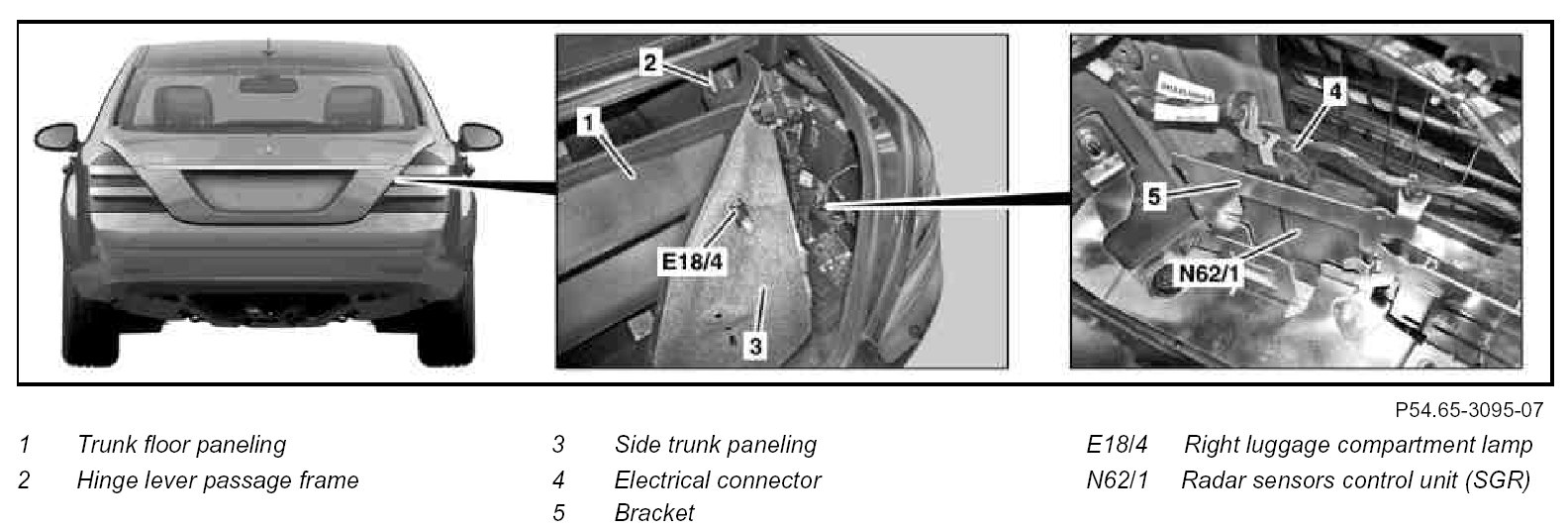 2

1

E18/4

3

4

5

N62/1

P54.65-3095-07

1 Trunk floor paneling

2 Hinge lever passage frame

3 Side trunk paneling

4 Electrical connector

5 Bracket

E18/4 Right luggage compartment lamp

N62/1 Radar sensors control unit (SGR)