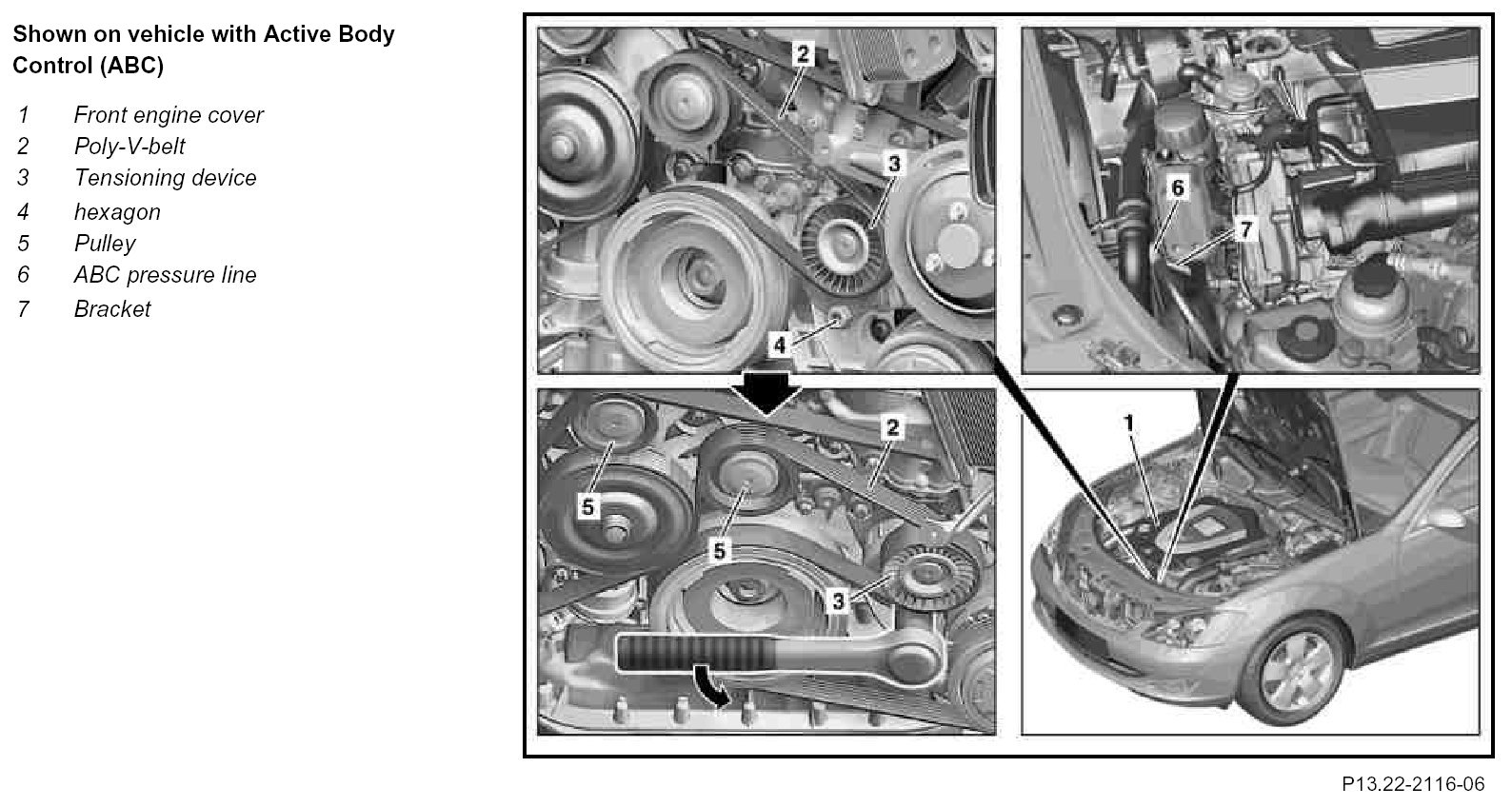 Shown on vehicle with Active Body Control (ABC)

1 Front engine cover
2 Poly-V-belt
3 Tensioning device
4 hexagon
5 Pulley
6 ABC pressure line
7 Bracket

2
3
4
6
7
2
5
5
3
1

P13.22-2116-06