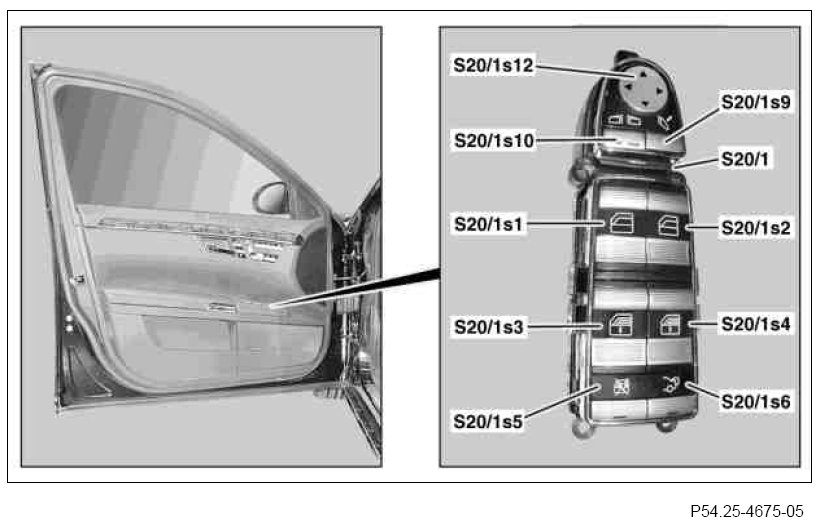 S20/1s12
S20/1s9
S20/1s10
S20/1
S20/1s1
S20/1s2
S20/1s3
S20/1s4
S20/1s5
S20/1s6

P54.25-4675-05