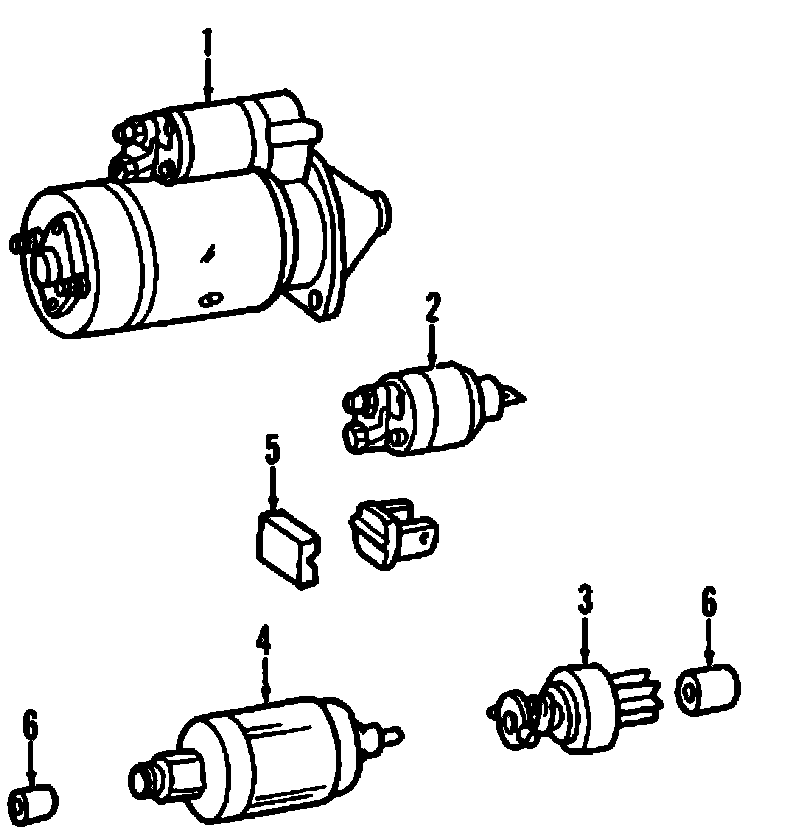 1
2
5
3
6
4
6