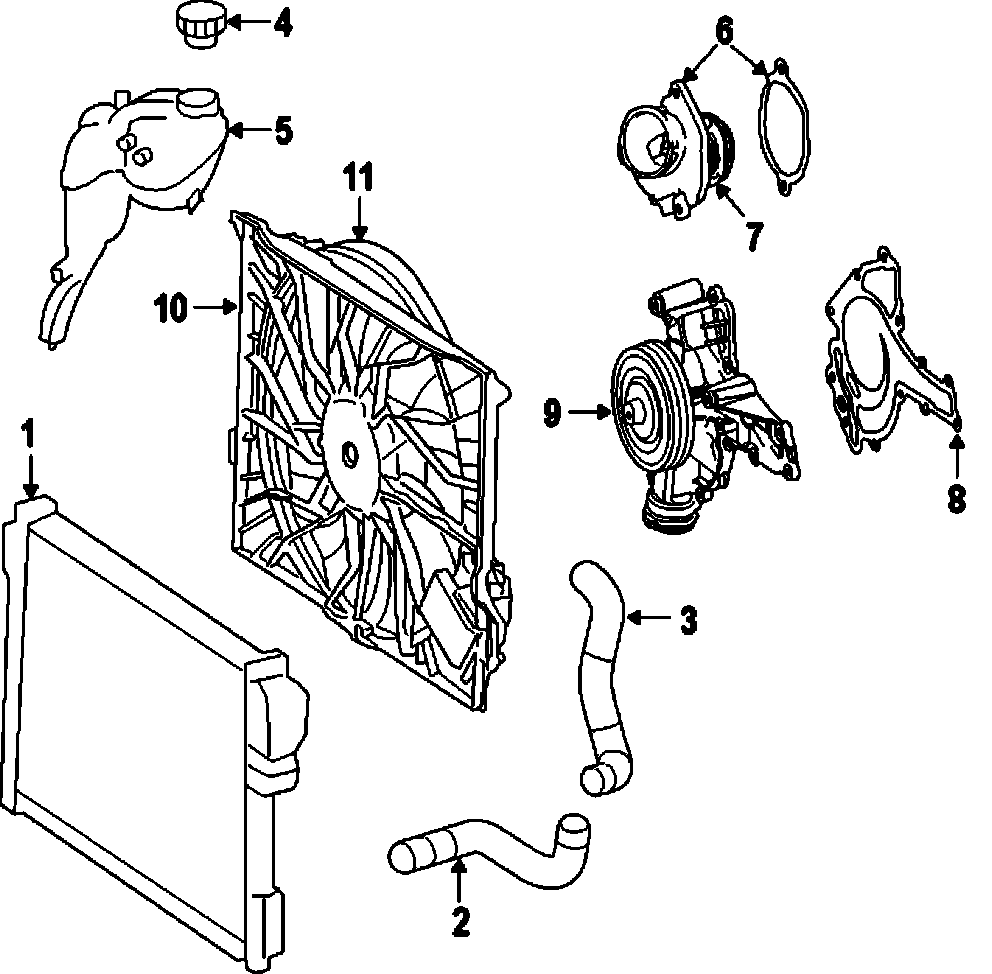 4
6
5
11
7
10
9
8
1
3
2