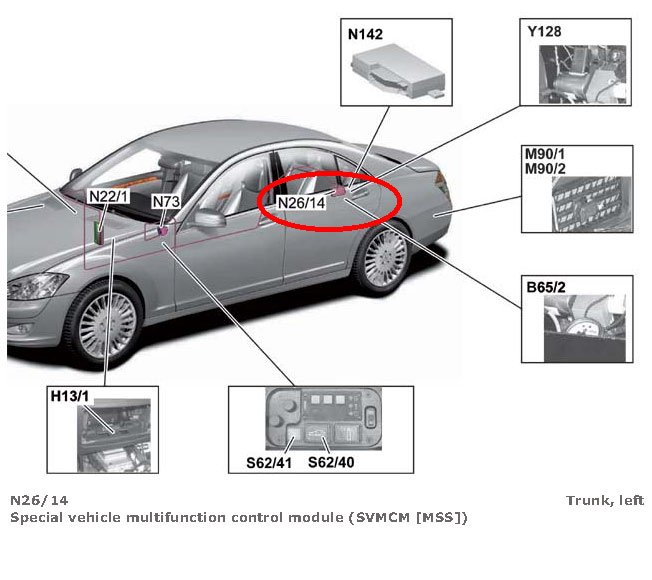 N142

Y128

M90/1
M90/2

B65/2

N22/1

N73

N26/14

H13/1

S62/41

S62/40

N26/14

Trunk, left

Special vehicle multifunction control module (SVMCM [MSS])