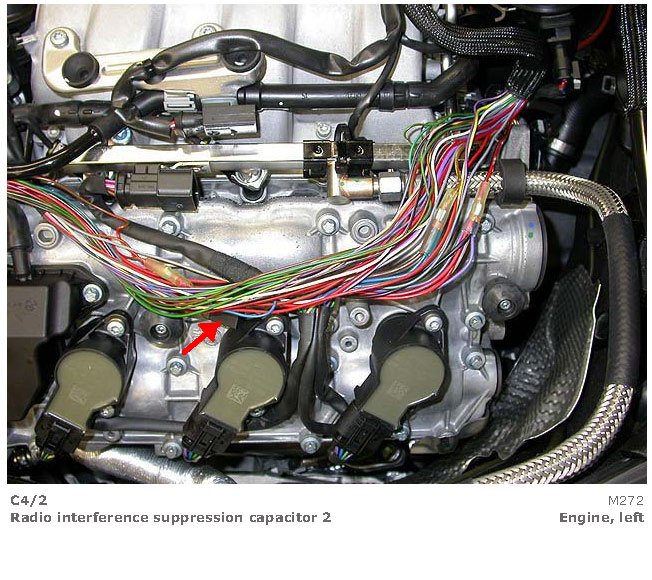 C4/2
Radio interference suppression capacitor 2

M272
Engine, left