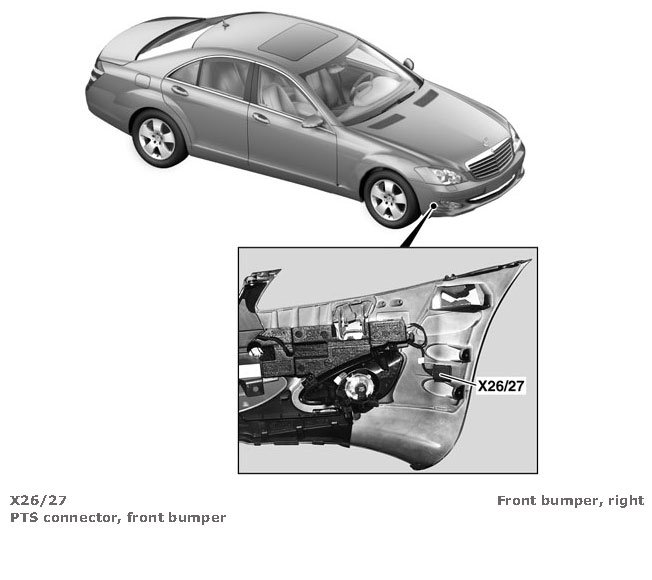 X26/27

X26/27
PTS connector, front bumper

Front bumper, right