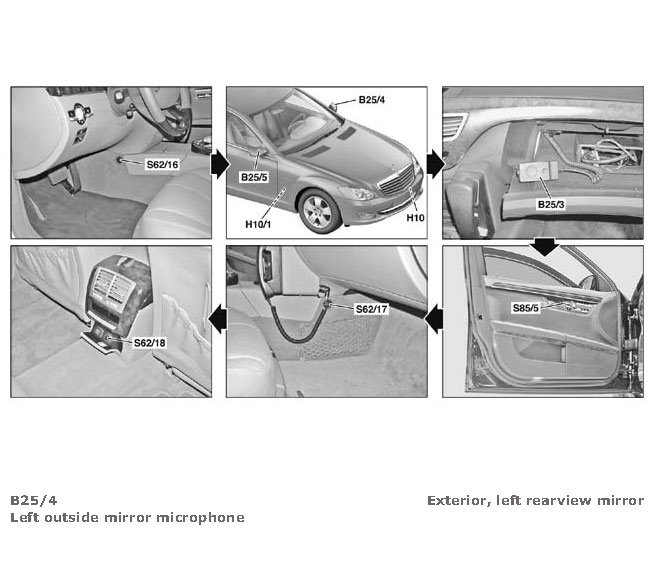 S62/16

B25/4

B25/5

H10/1

H10

B25/3

S62/18

S62/17

S85/5

B25/4
Left outside mirror microphone

Exterior, left rearview mirror