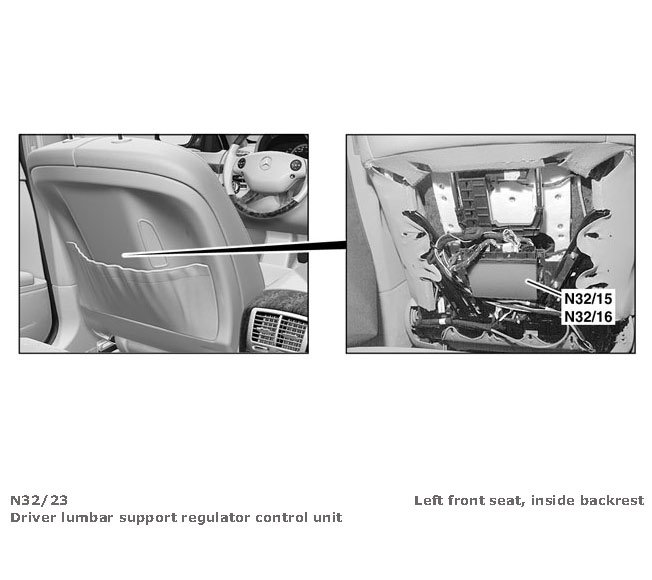 N32/15
N32/16

N32/23
Driver lumbar support regulator control unit

Left front seat, inside backrest