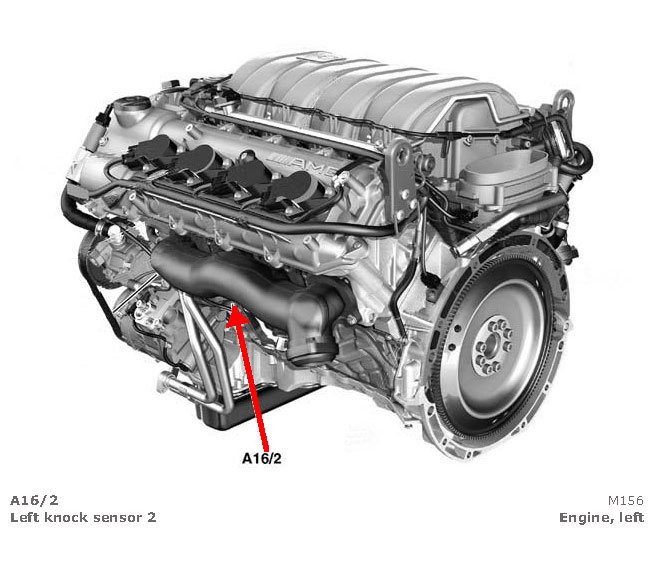 AMG

A16/2

A16/2
Left knock sensor 2

M156
Engine, left