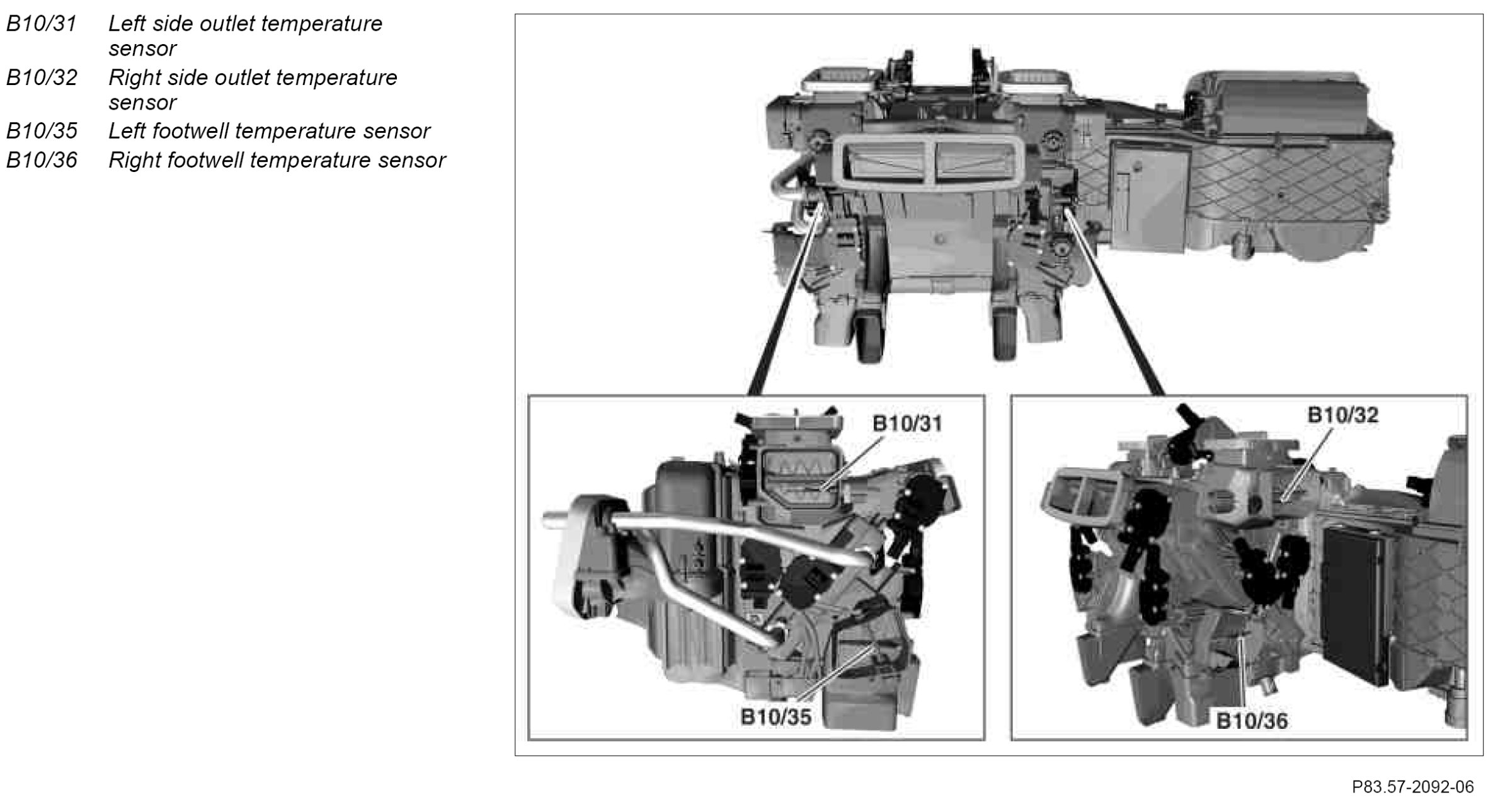 B10/31 Left side outlet temperature sensor
B10/32 Right side outlet temperature sensor
B10/35 Left footwell temperature sensor
B10/36 Right footwell temperature sensor

B10/31
B10/35
B10/32
B10/36

P83.57-2092-06