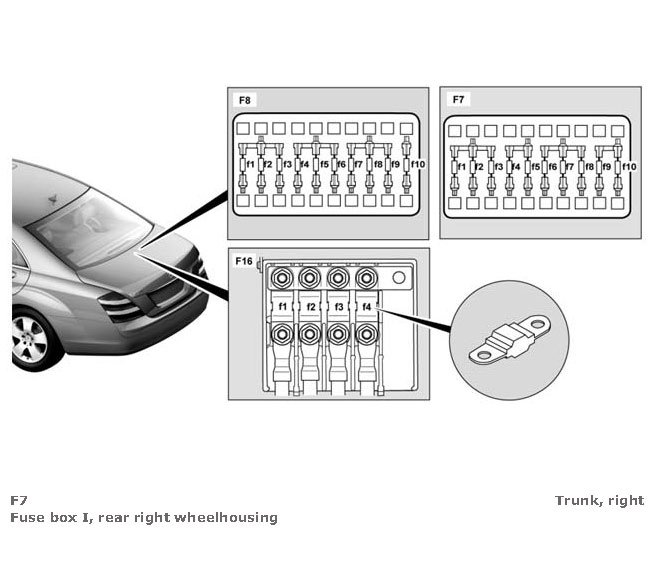 F8
f1 f2 f3 f4 f5 f6 f7 f8 f9 f10

F7
f1 f2 f3 f4 f5 f6 f7 f8 f9 f10

F16
f1 f2 f3 f4

F7
Trunk, right
Fuse box I, rear right wheelhousing