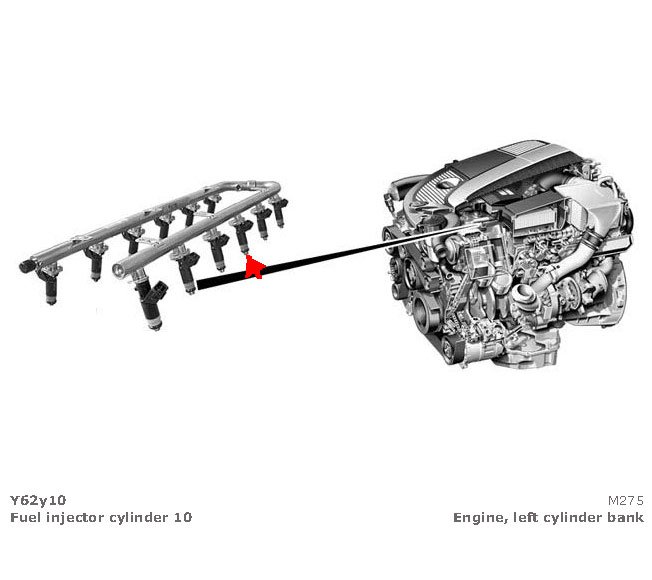 Y62y10
Fuel injector cylinder 10

M275
Engine, left cylinder bank