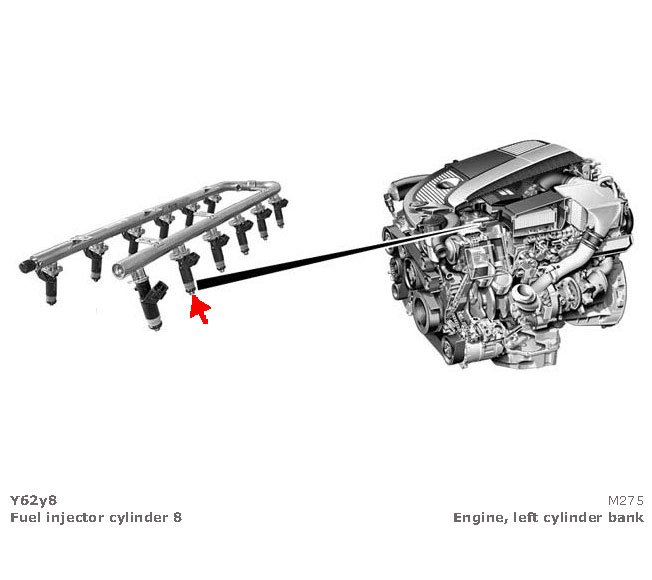 Y62y8
Fuel injector cylinder 8

M275
Engine, left cylinder bank