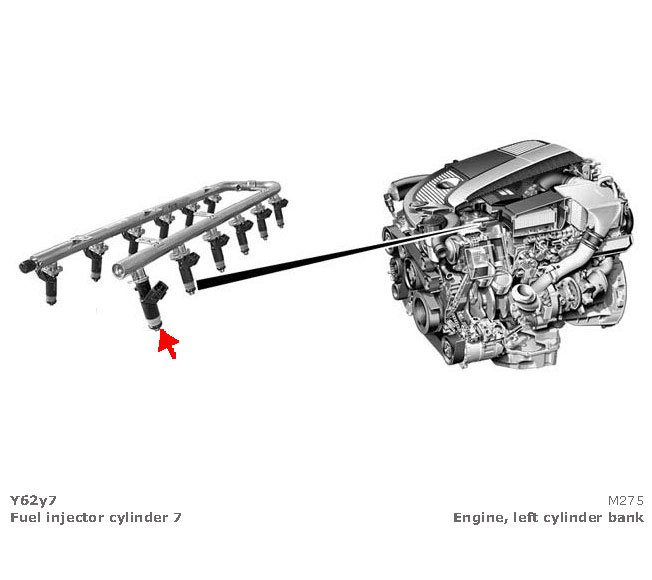 Y62y7
Fuel injector cylinder 7

M275
Engine, left cylinder bank