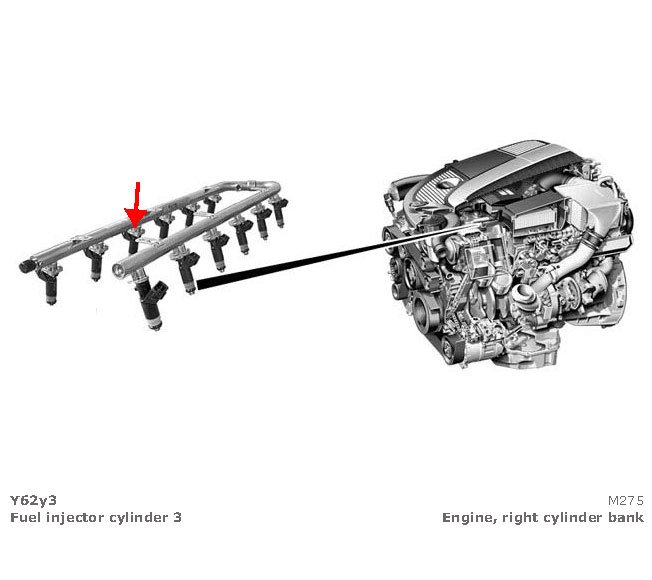 Y62y3
Fuel injector cylinder 3

M275
Engine, right cylinder bank