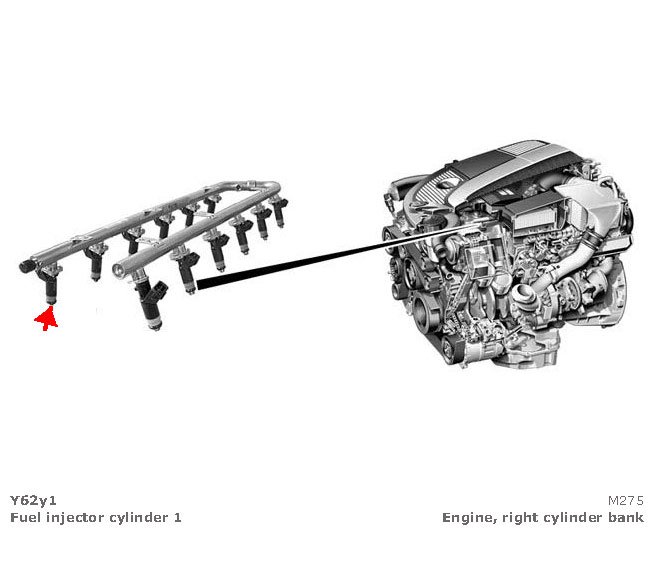 Y62y1
Fuel injector cylinder 1

M275
Engine, right cylinder bank