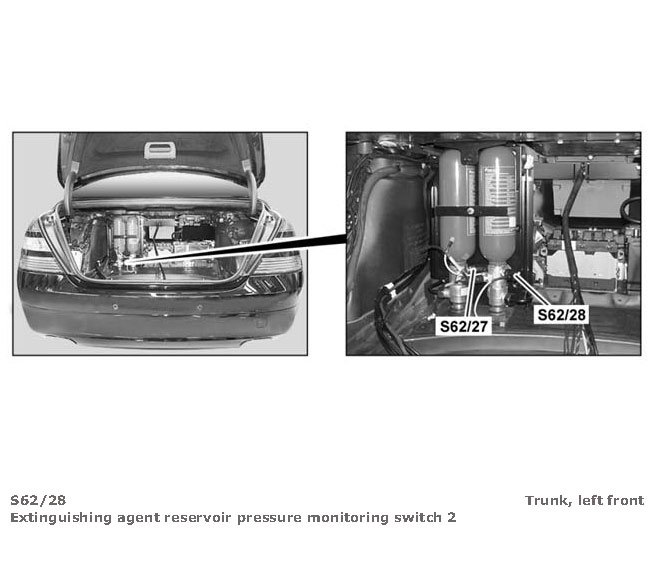 S62/27
S62/28

S62/28
Trunk, left front
Extinguishing agent reservoir pressure monitoring switch 2