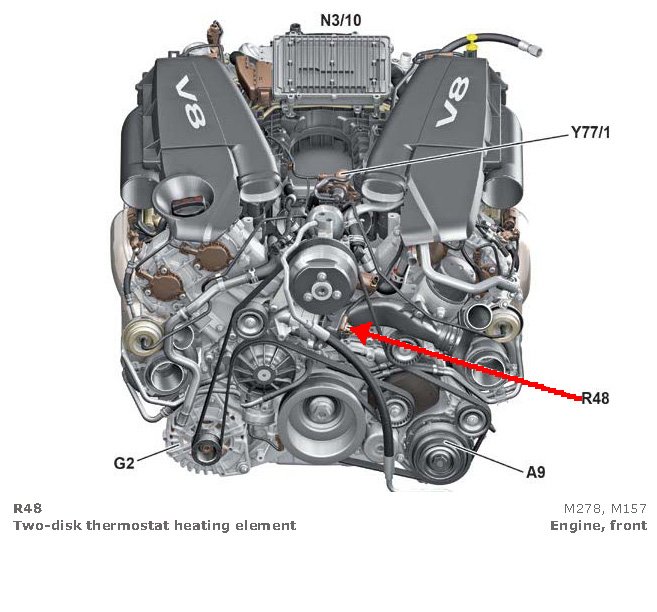 N3/10

V8

V8

Y77/1

R48

G2

A9

R48
Two-disk thermostat heating element

M278, M157
Engine, front