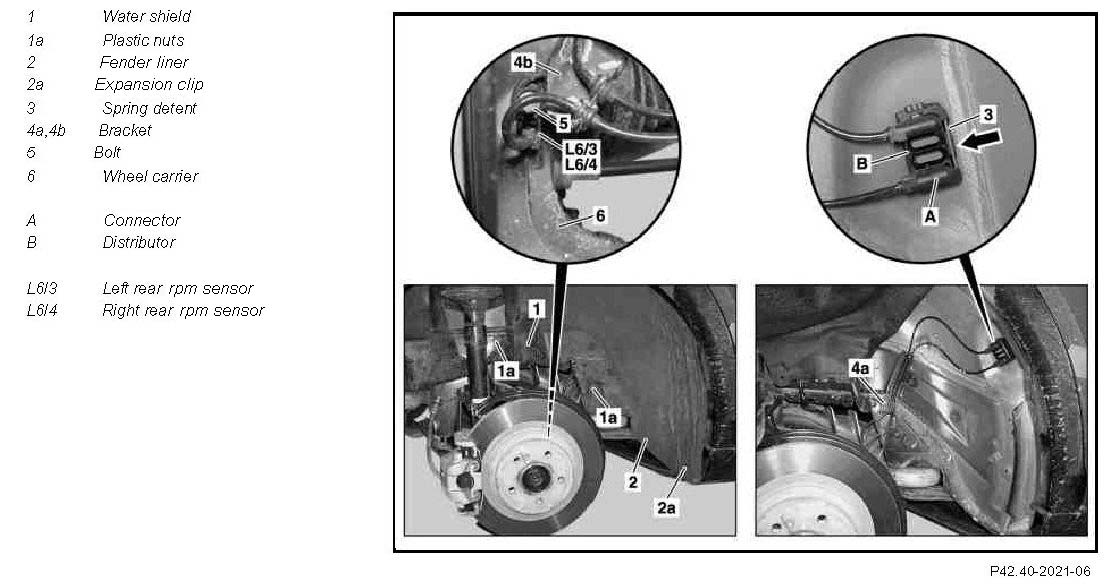 1 Water shield
1a Plastic nuts
2 Fender liner
2a Expansion clip
3 Spring detent
4a,4b Bracket
5 Bolt
6 Wheel carrier

A Connector
B Distributor

L6/3 Left rear rpm sensor
L6/4 Right rear rpm sensor

4b
5
L6/3
L6/4
6
3
B
A
1
1a
1a
2
2a
4a

P42.40-2021-06