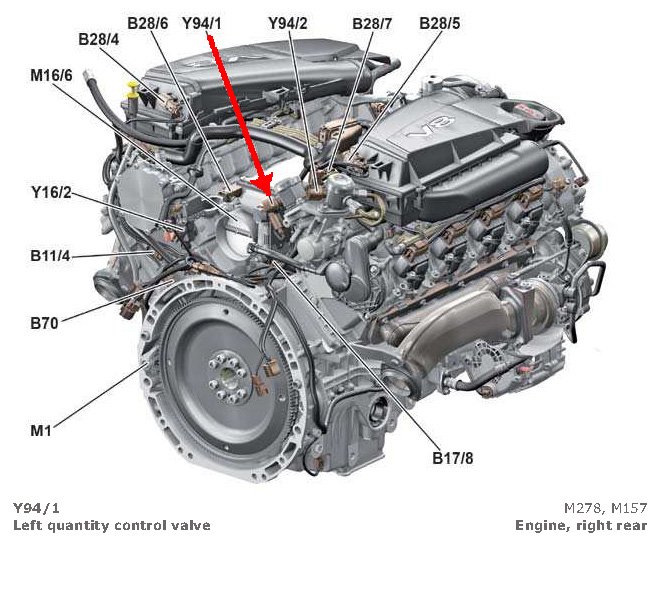 B28/6
Y94/1
Y94/2
B28/7
B28/5
B28/4
M16/6
V8
Y16/2
B11/4
B70
M1
B17/8

Y94/1
Left quantity control valve

M278, M157
Engine, right rear