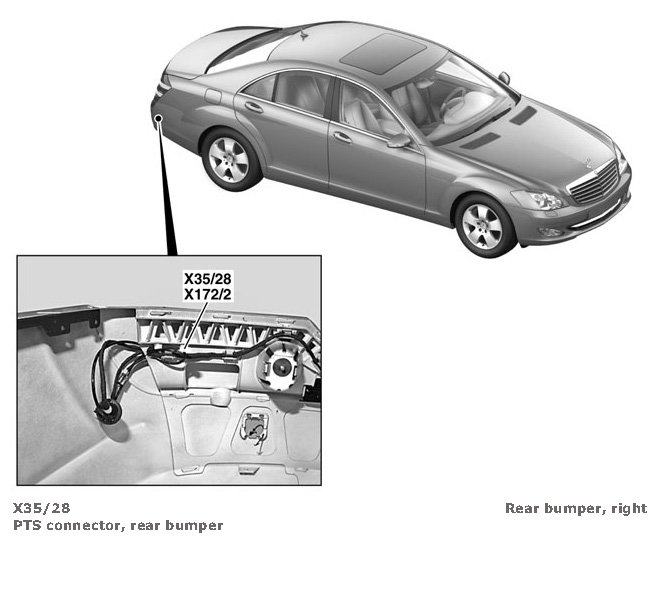 X35/28
X172/2

X35/28
PTS connector, rear bumper

Rear bumper, right